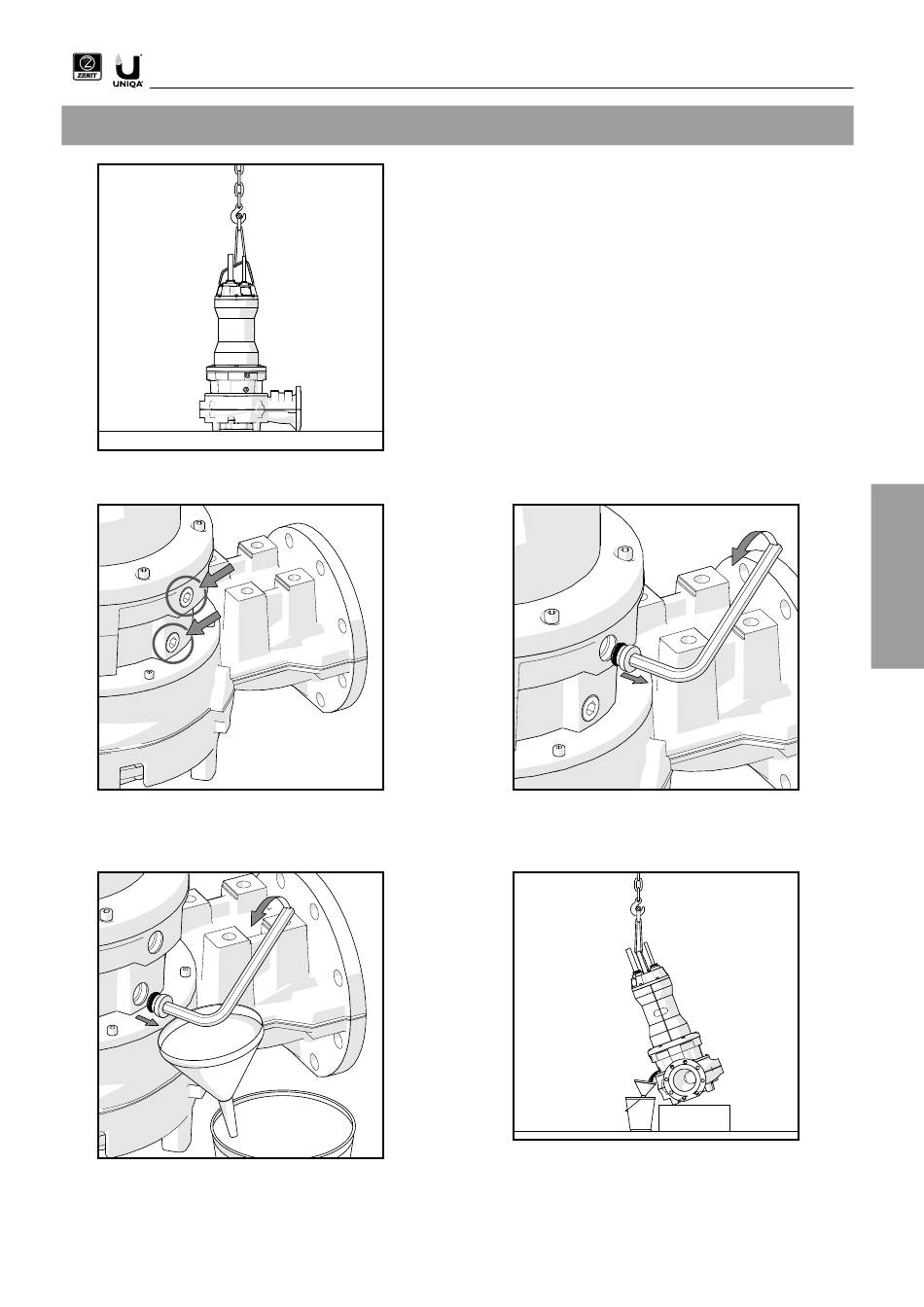 ZENIT UNIQA