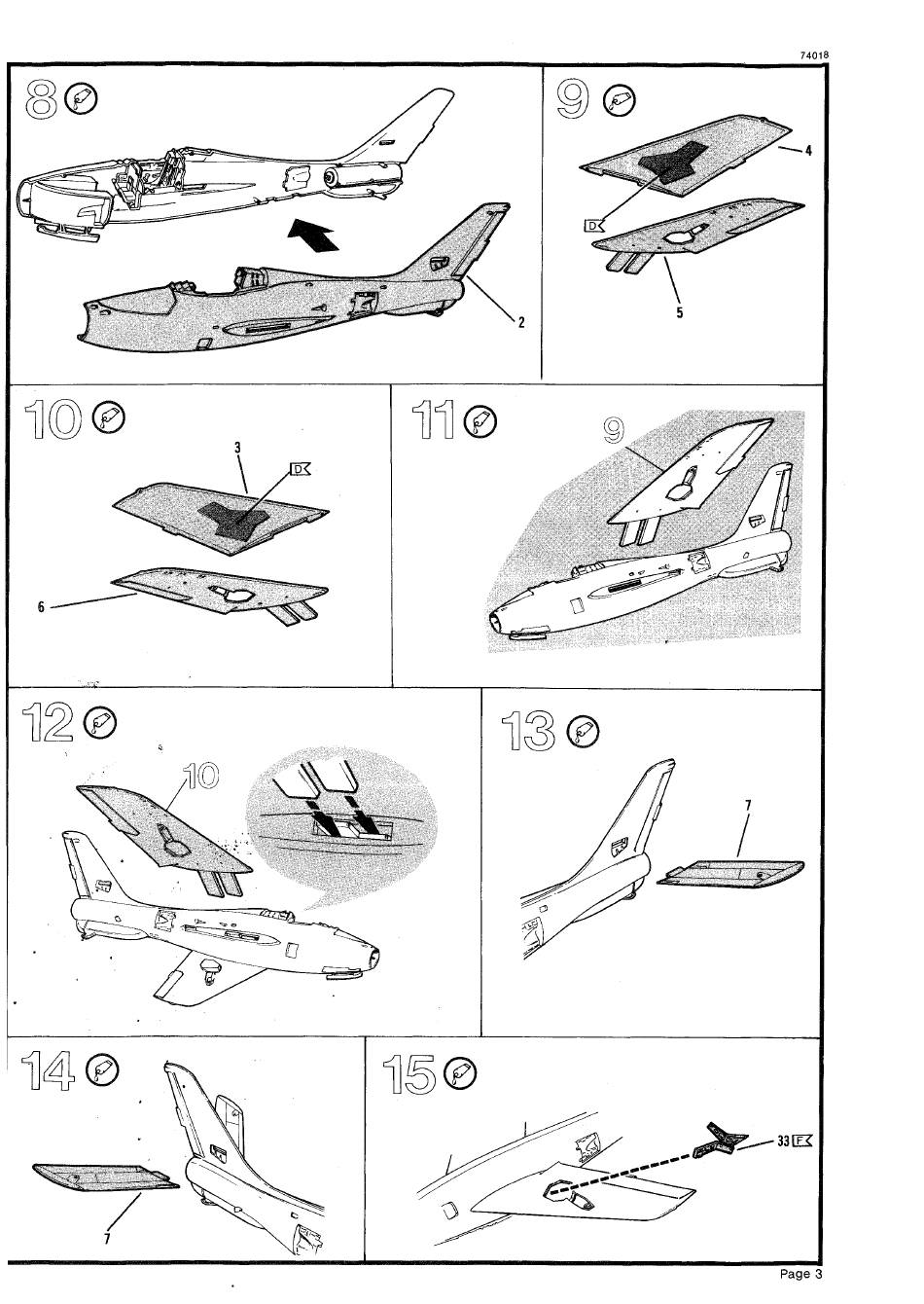 74018

8

2

9

4

D

5

10

3

D

6

11

9

12

10

13

7

14

7

15

33 F

Page 3