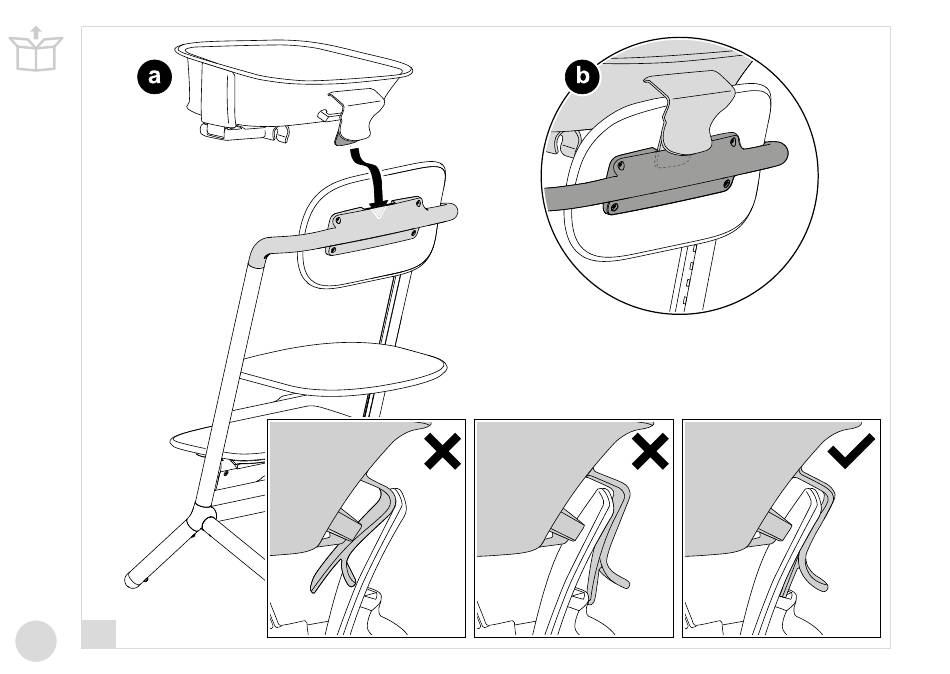 a

b