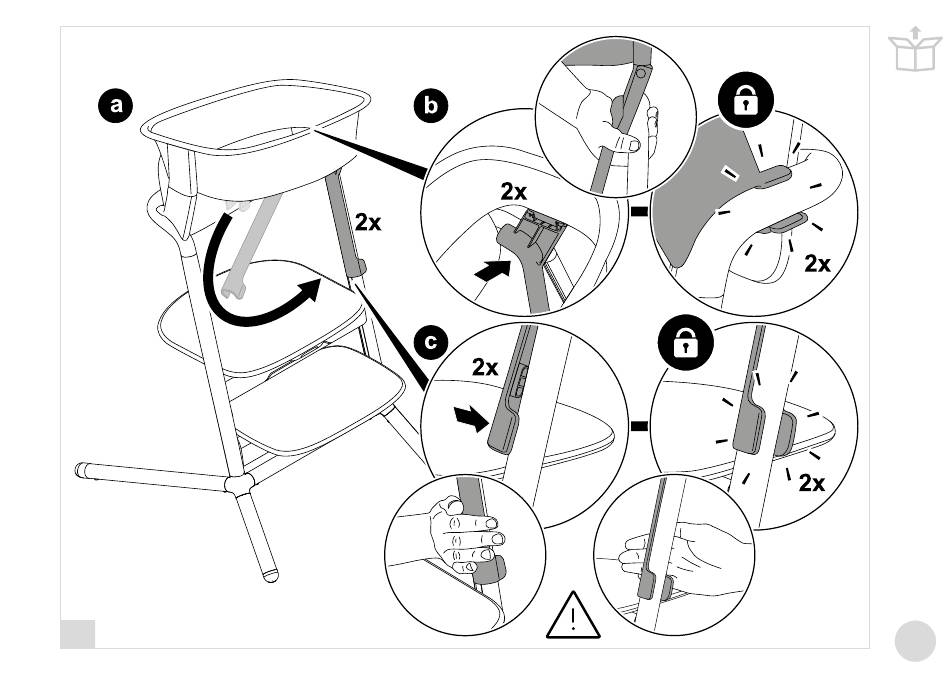 a
2x
b
2x
2x
c
2x
2x