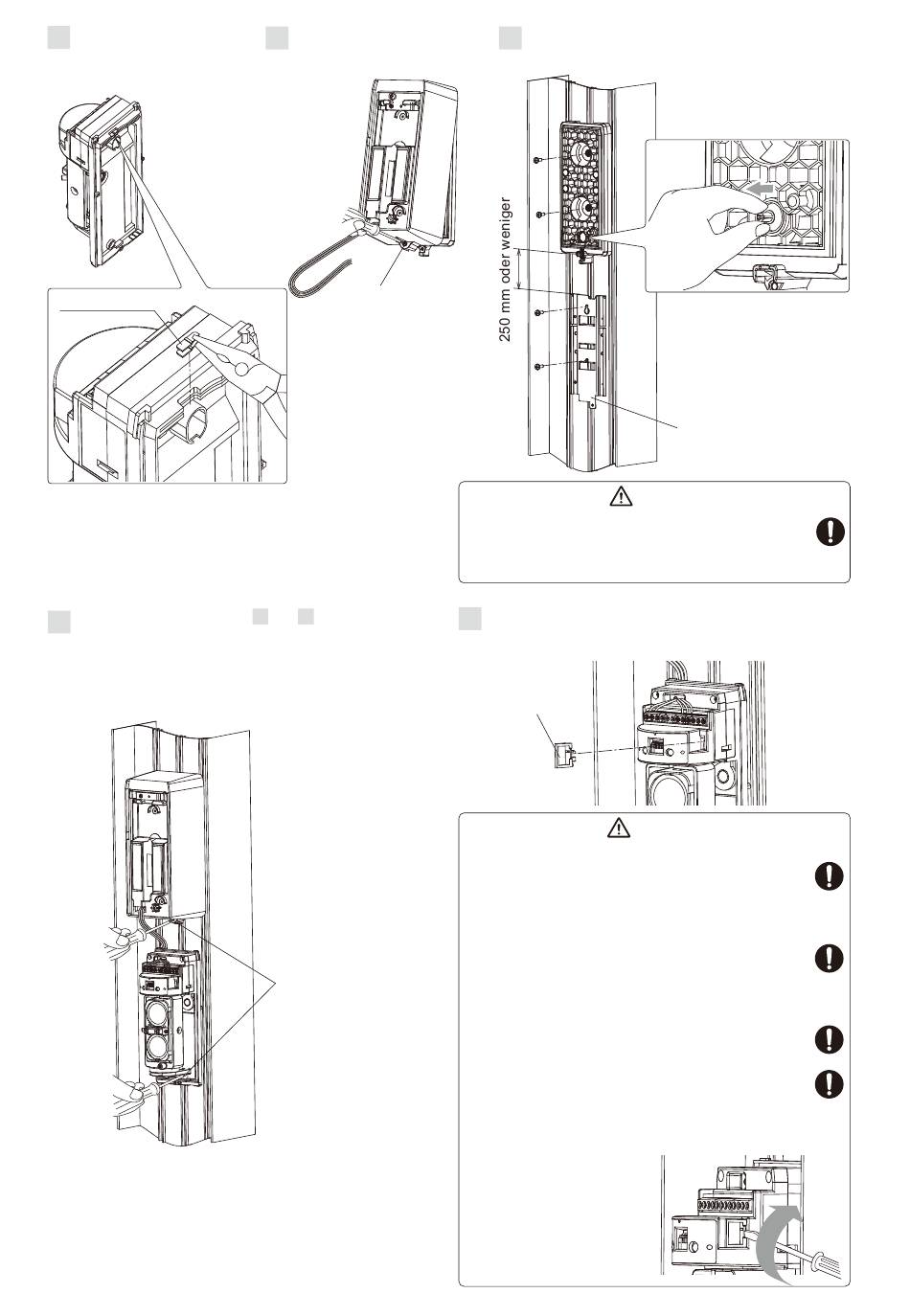 250 mm oder weniger