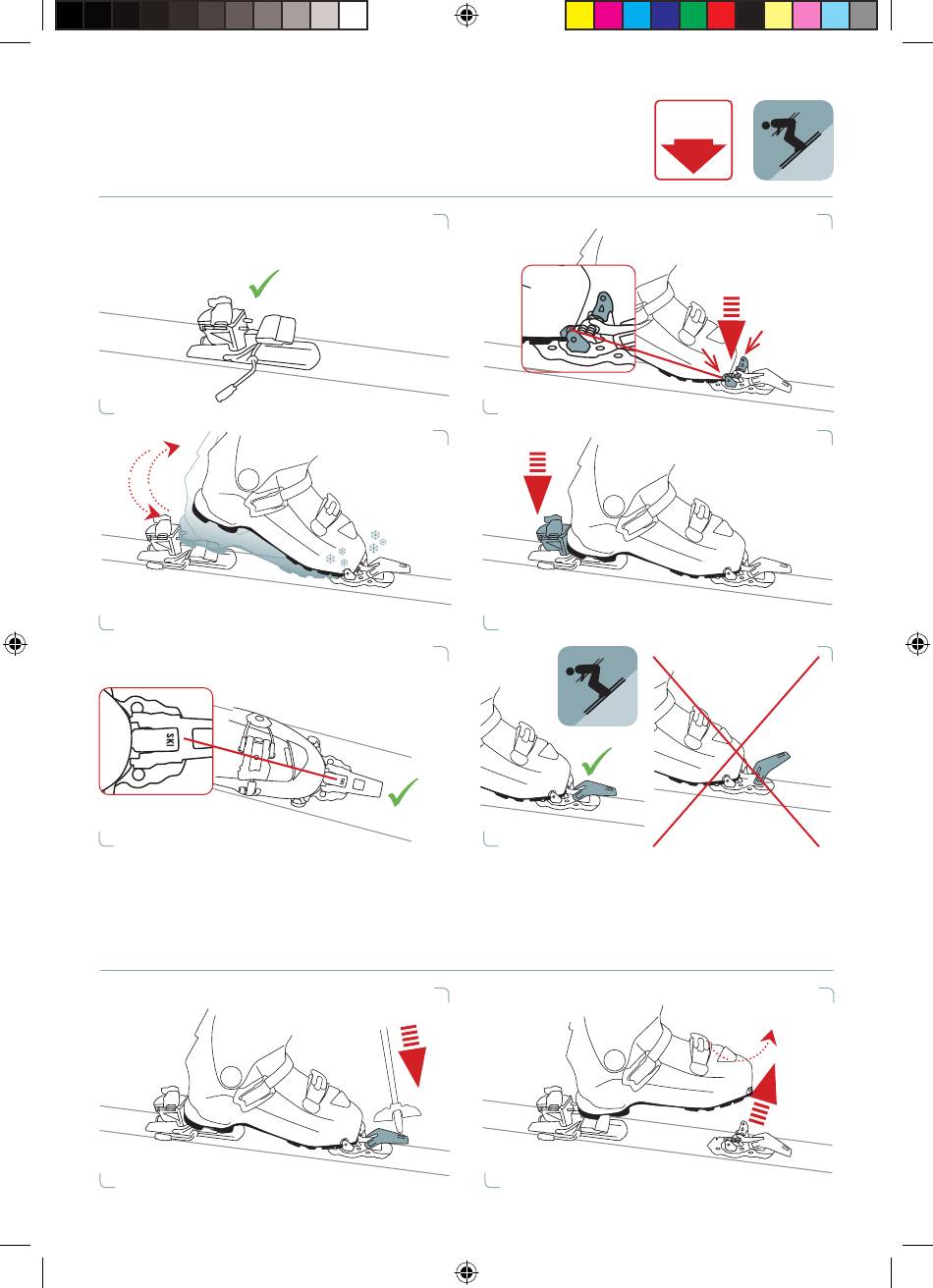 SKI