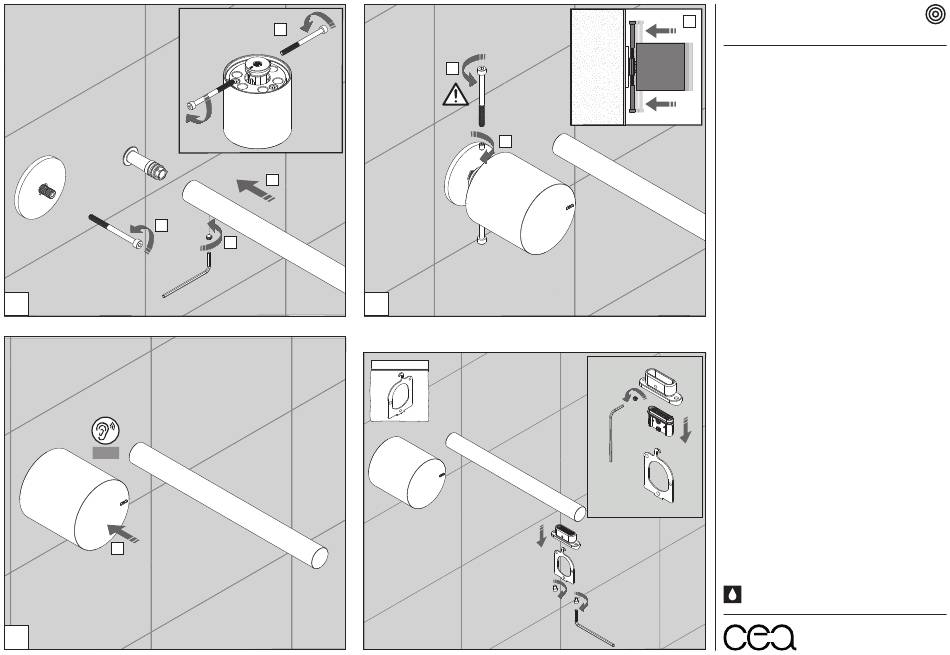 B
A

cea