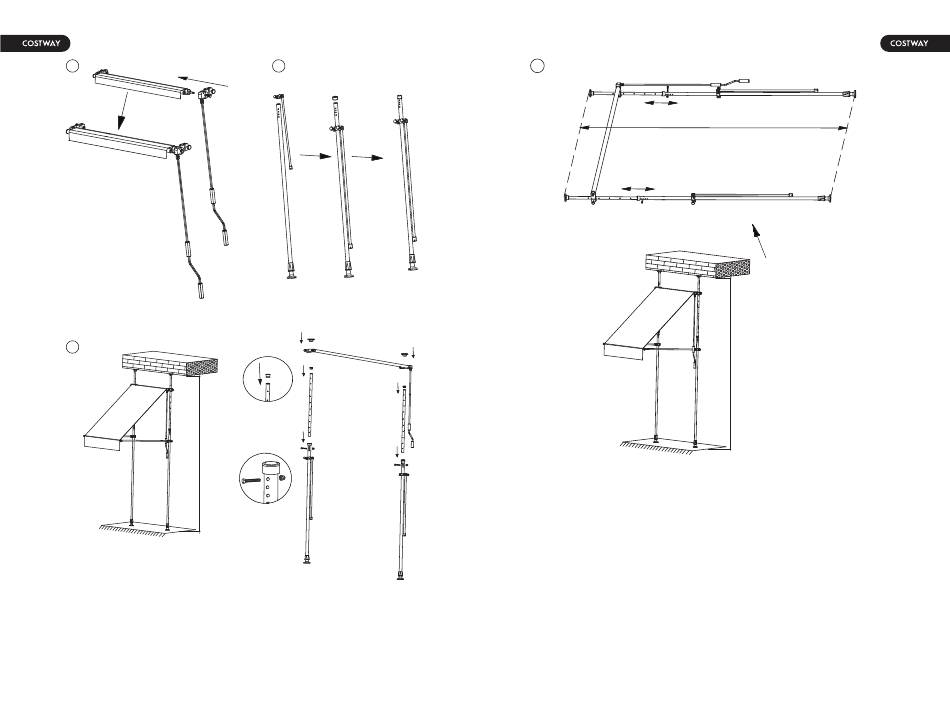 COSTWAY

COSTWAY