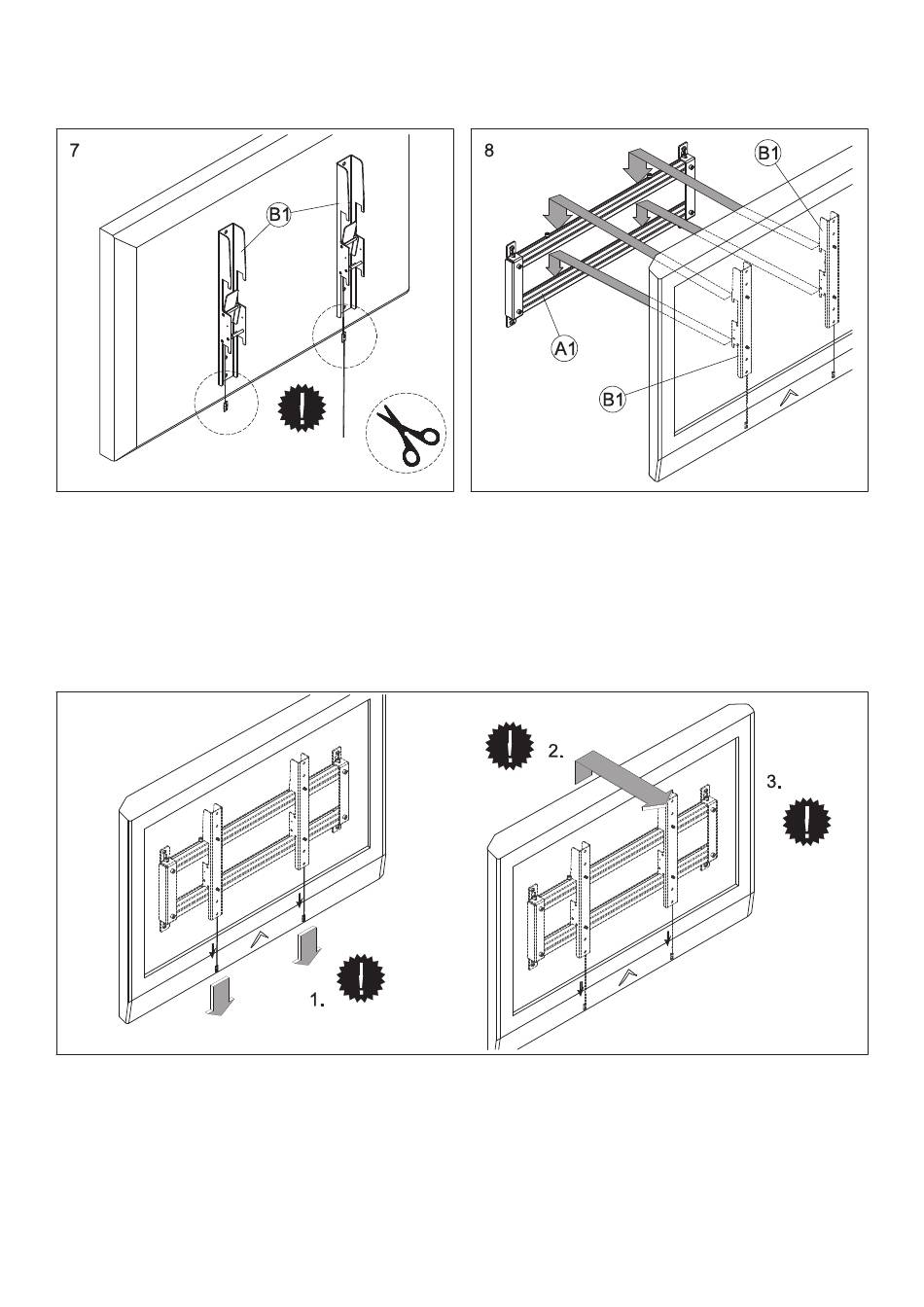 7

B1

8

B1

A1

B1

1.

2.

3.