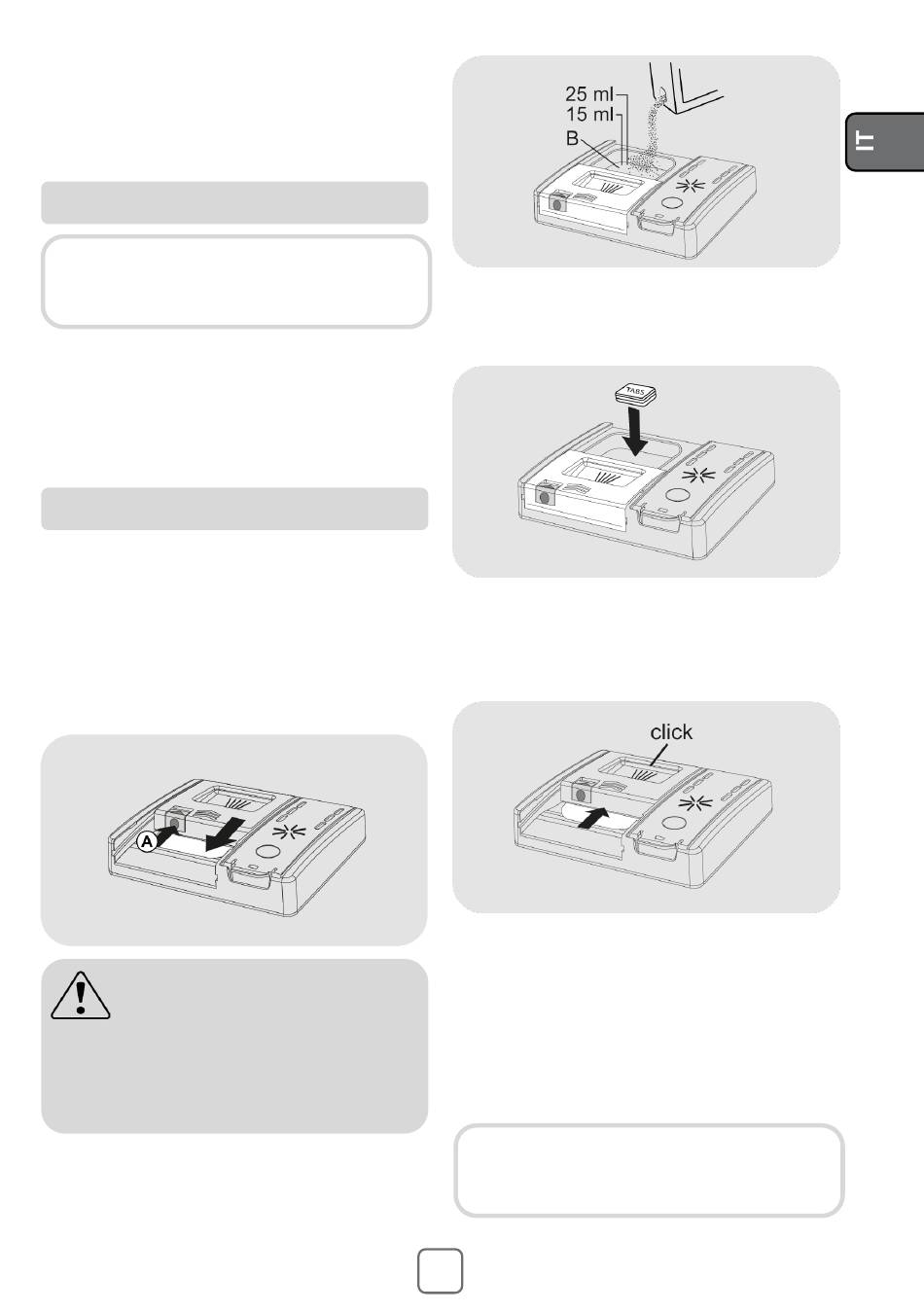 25 ml
15 ml
B

IT

TABS

click

A