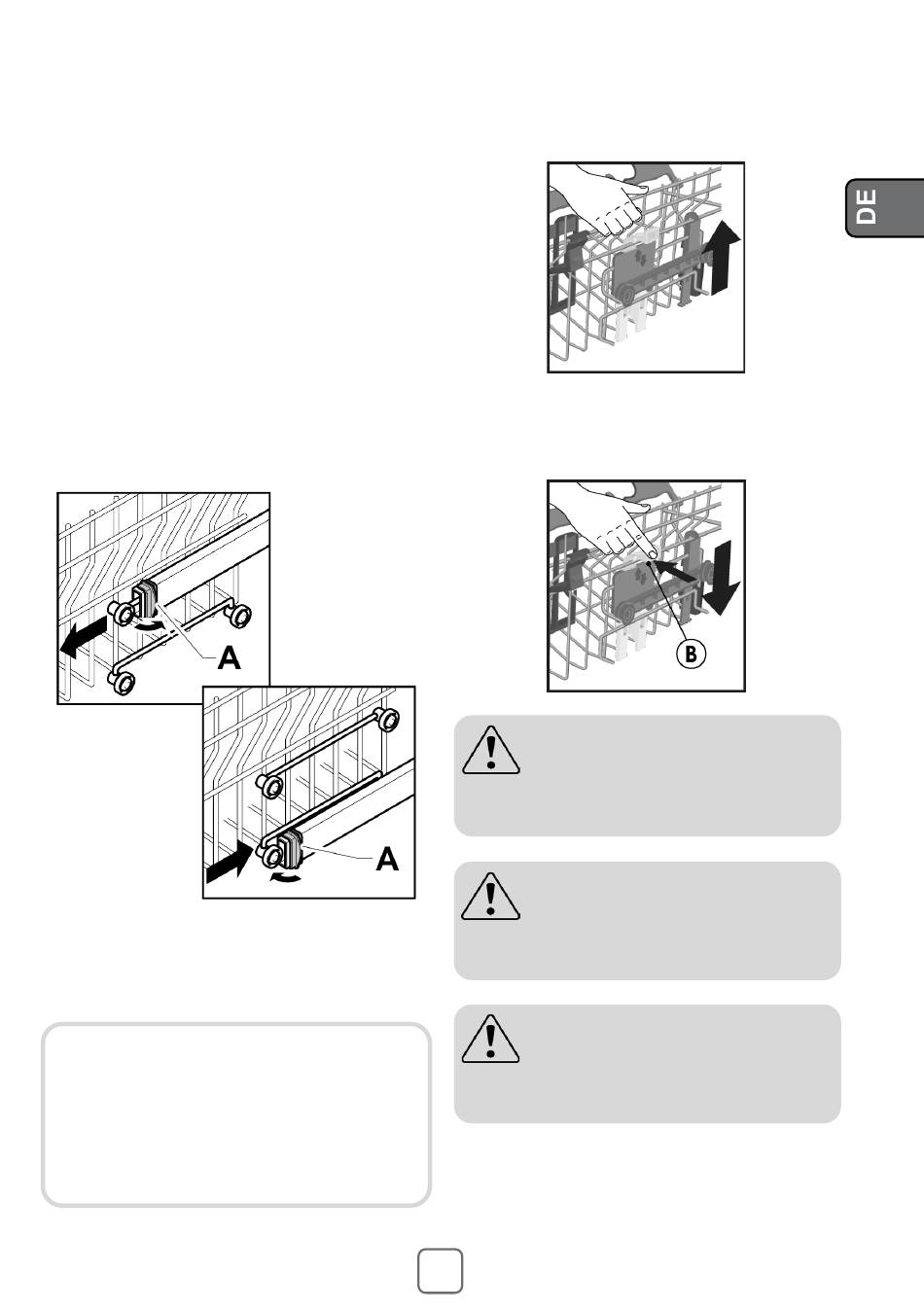 DE

A

A

B