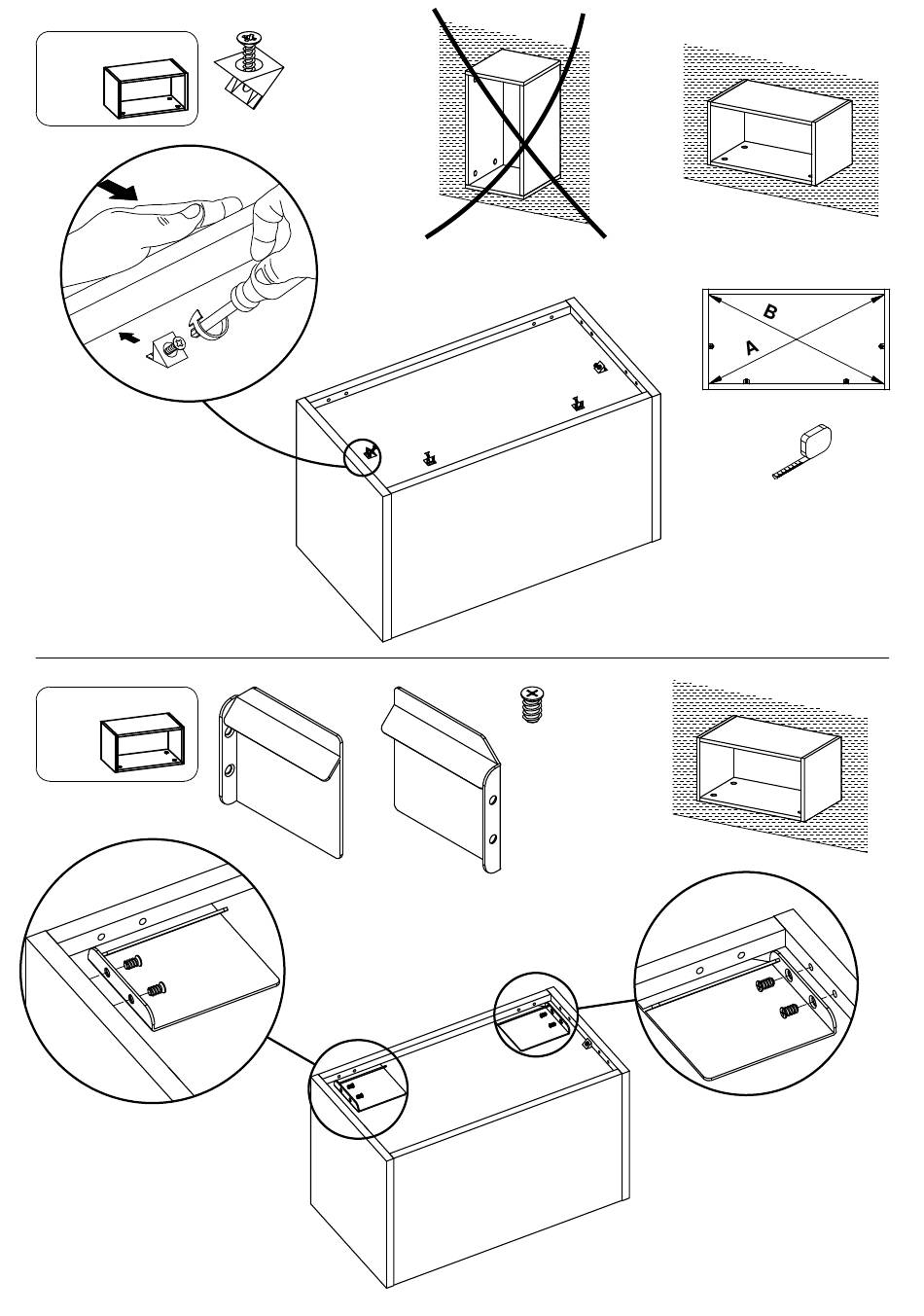 B
A