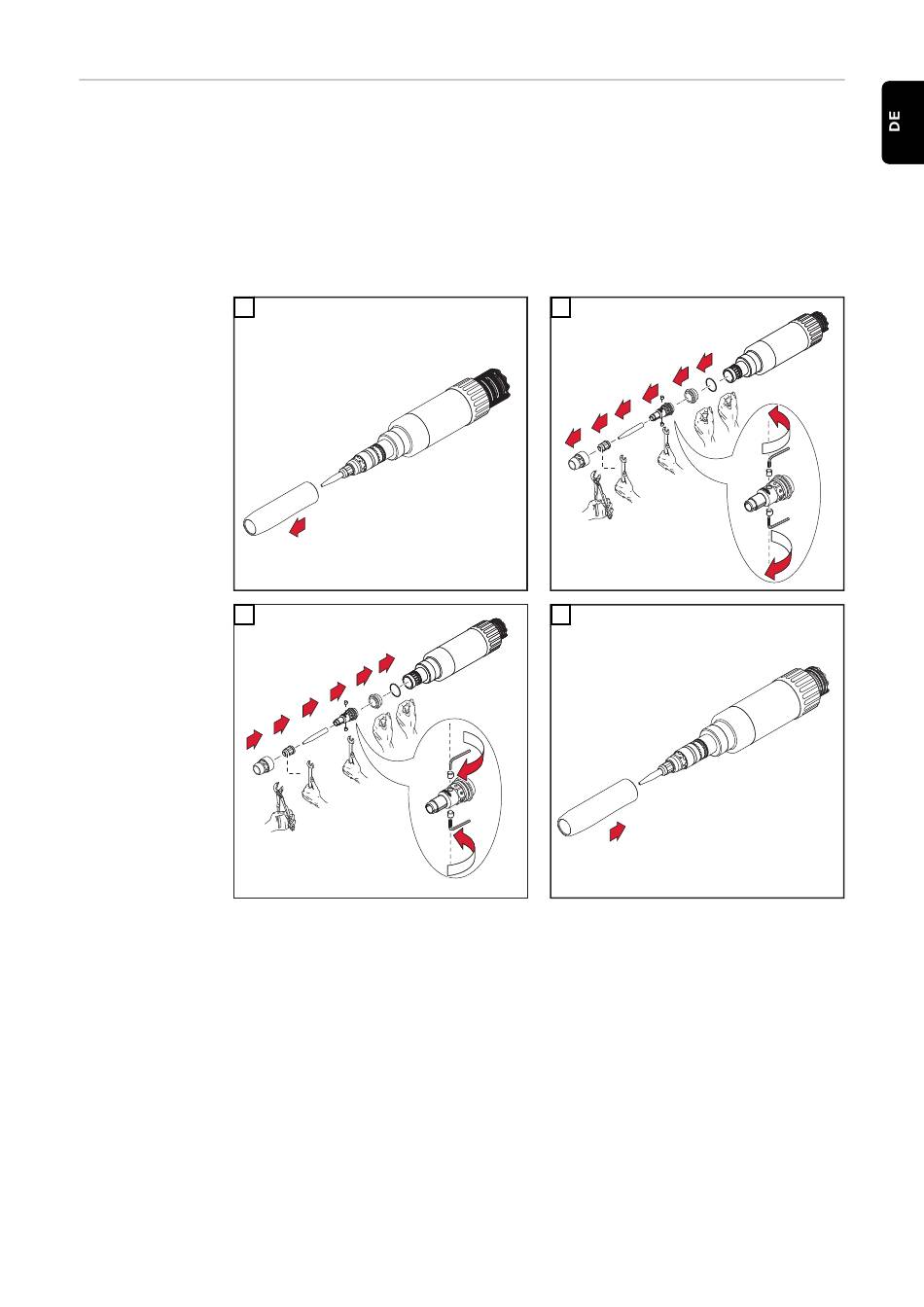 DE