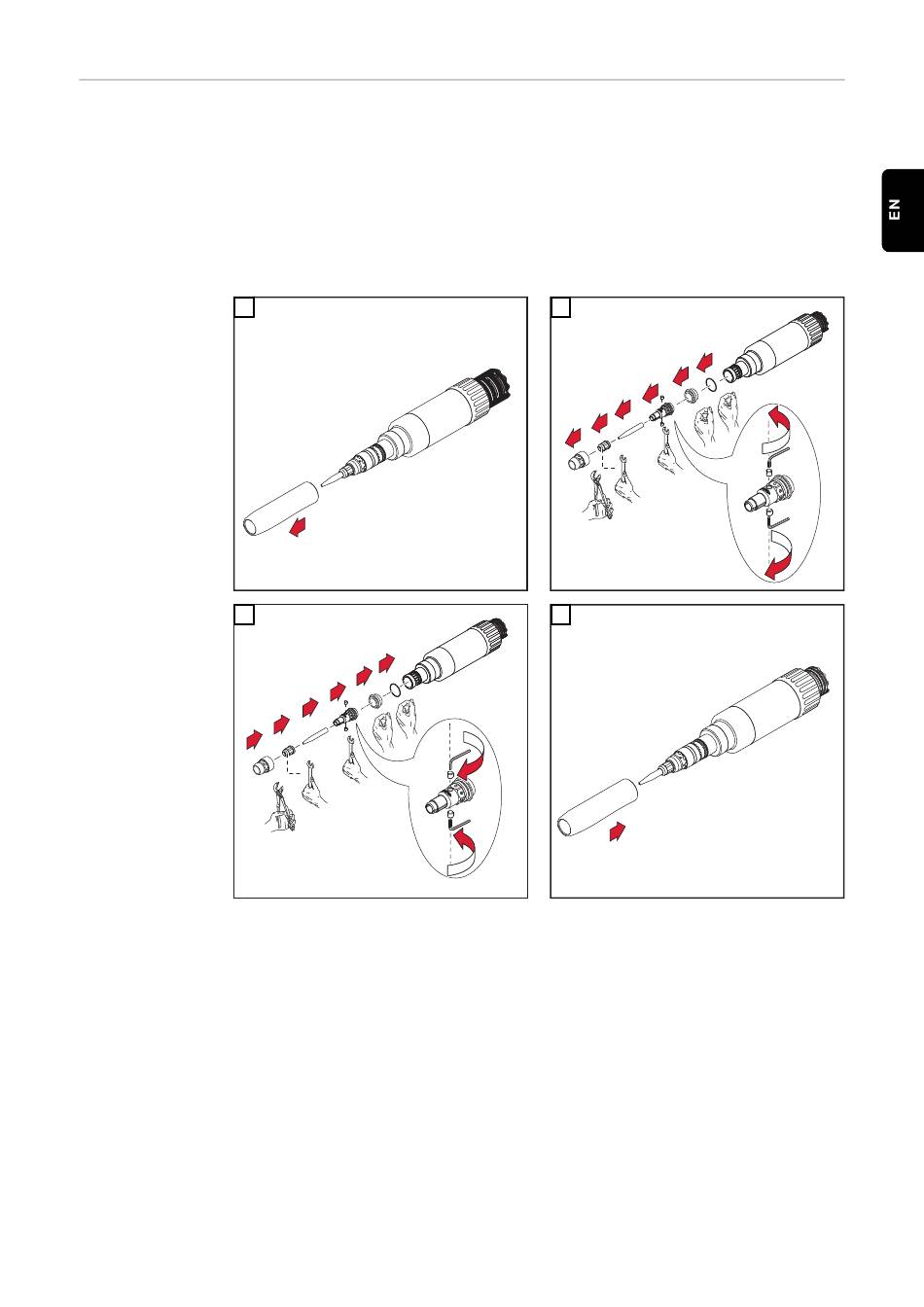 EN