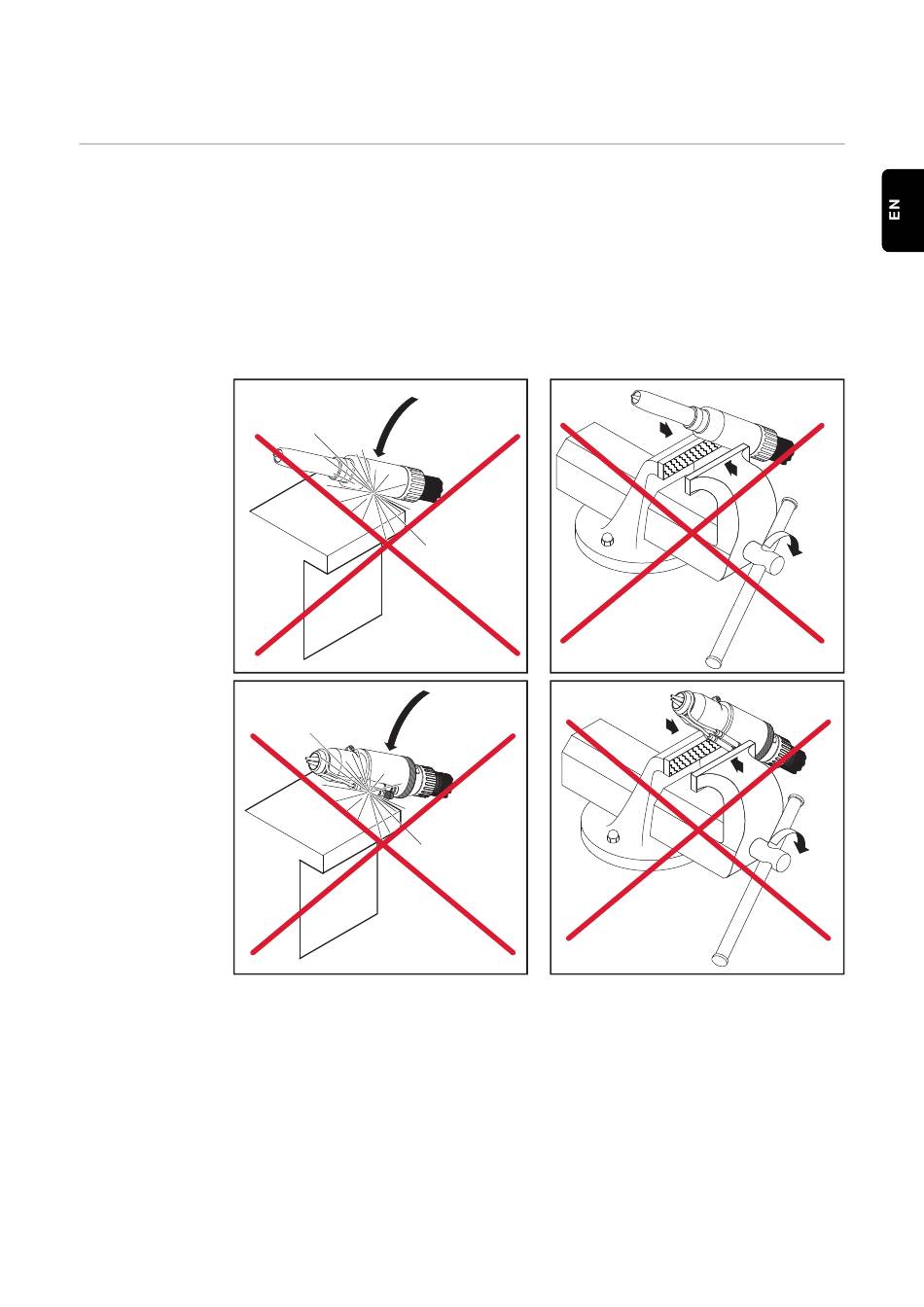 EN