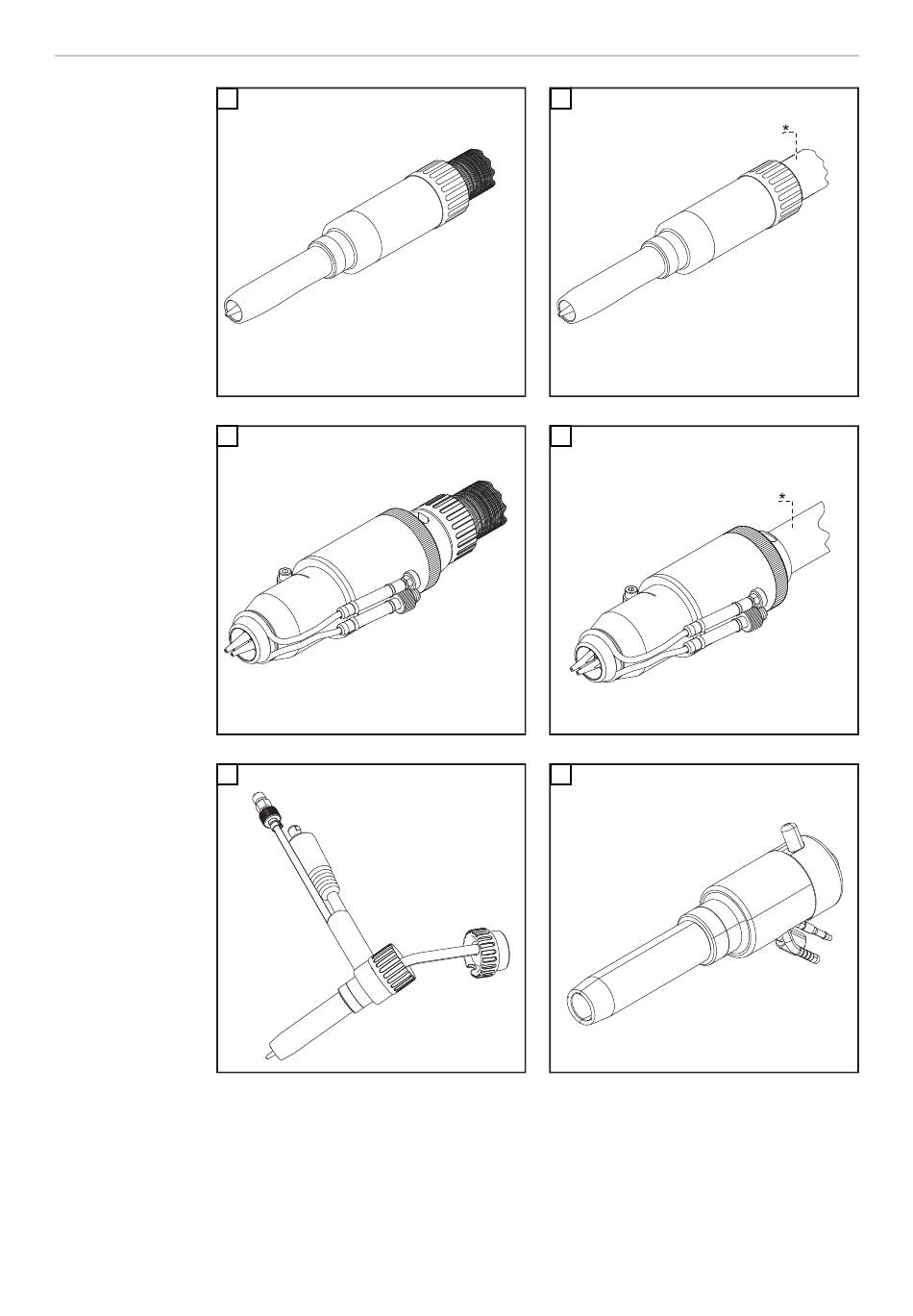 *

*