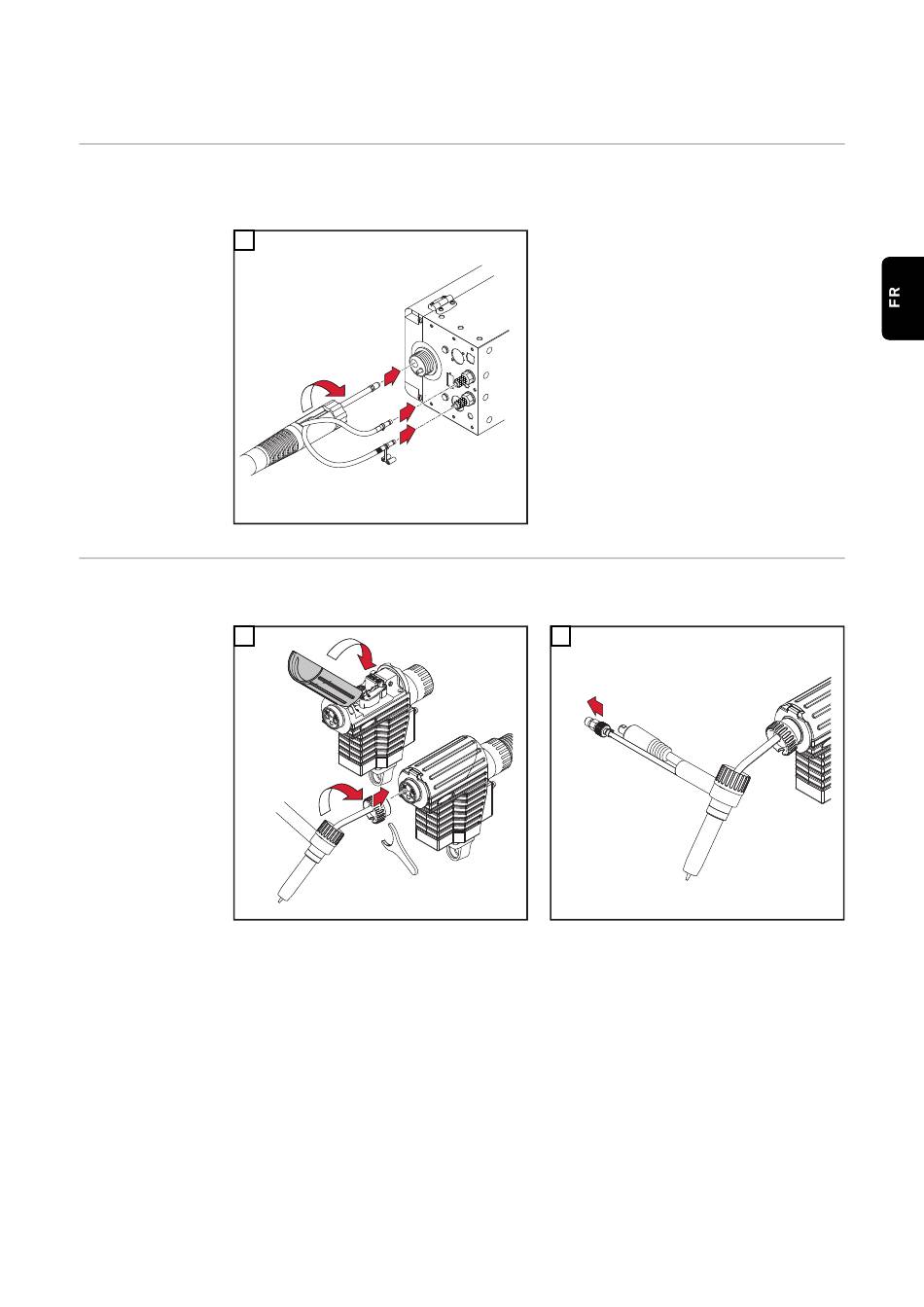 FR