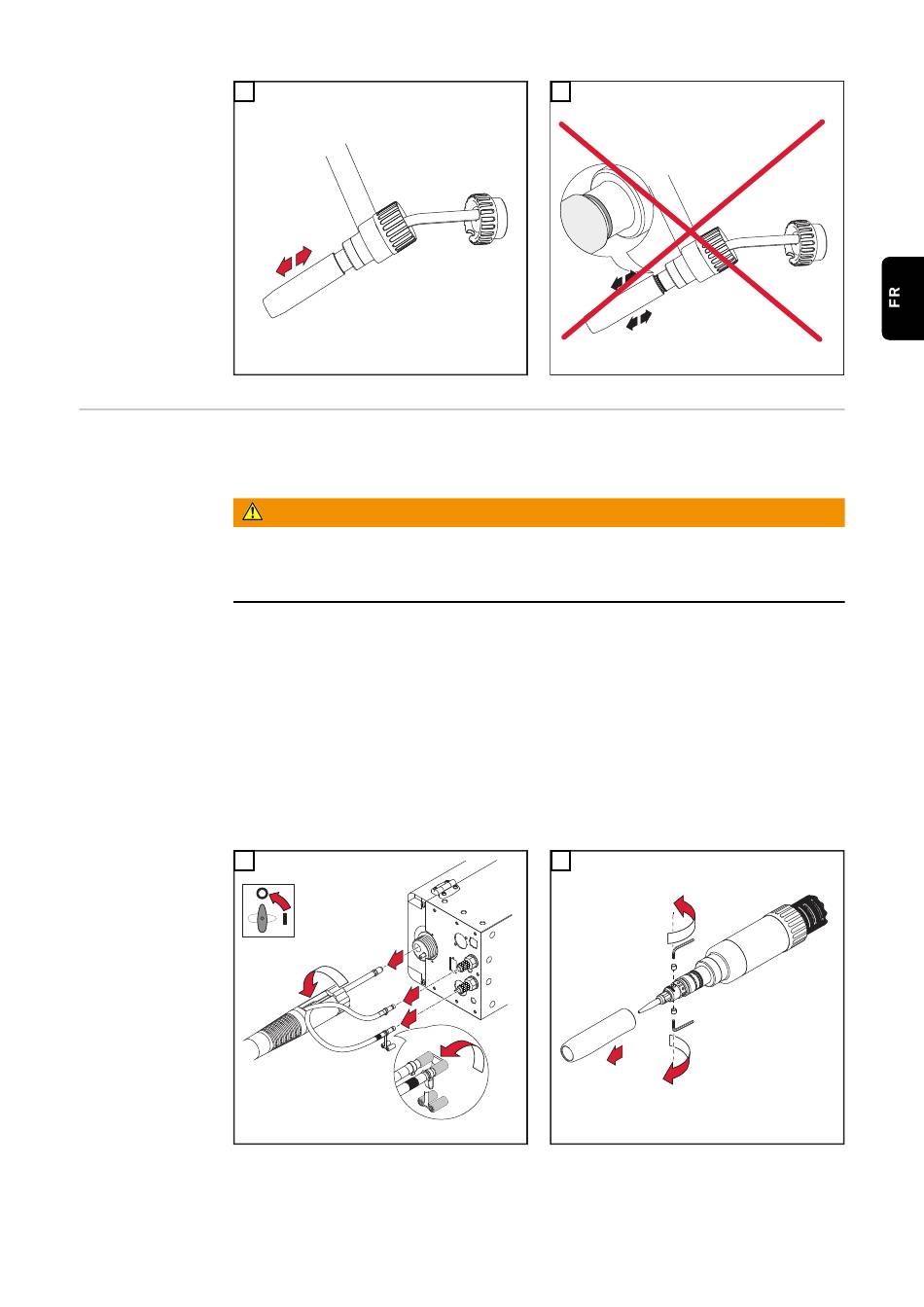 FR

O

I