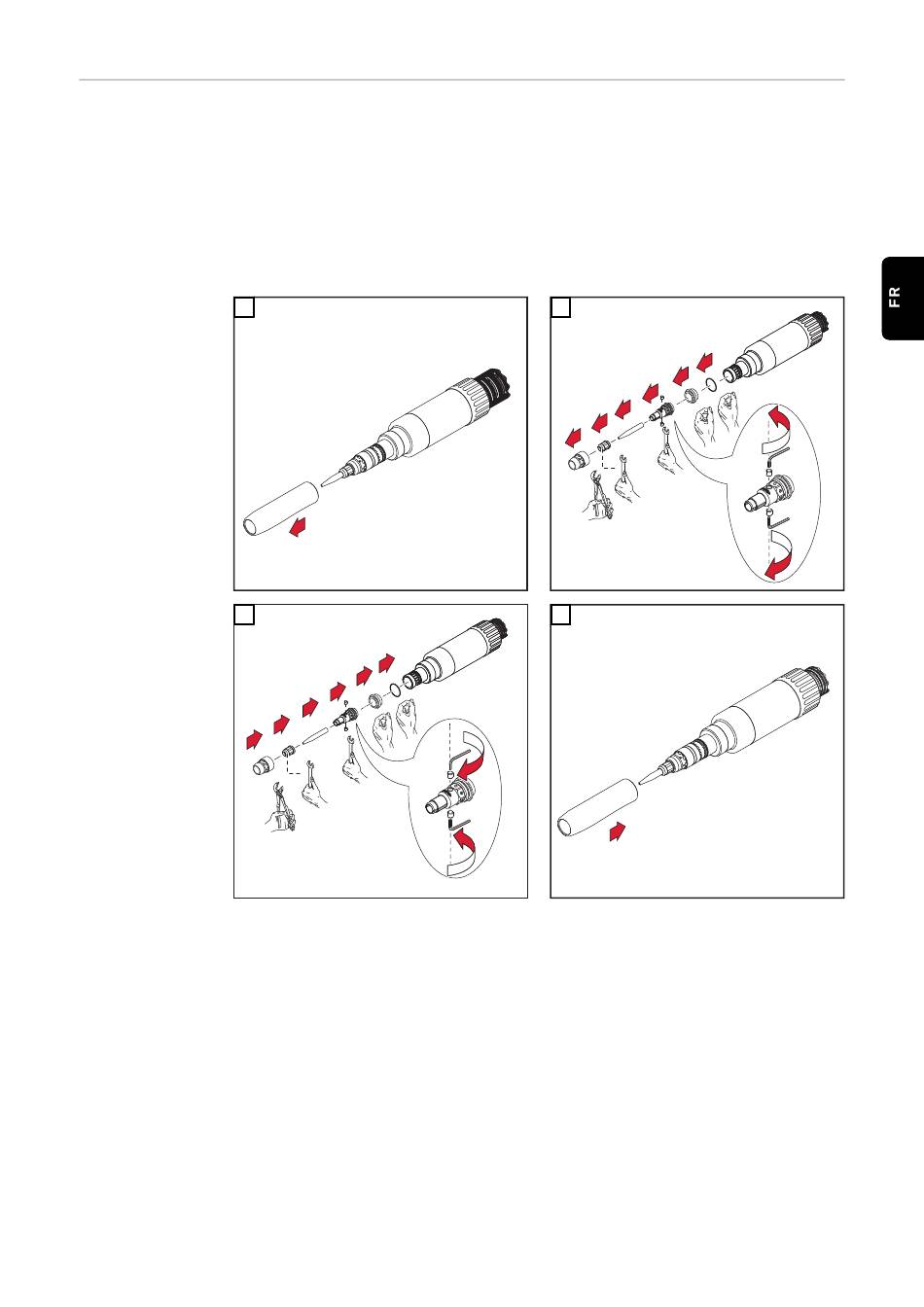 FR