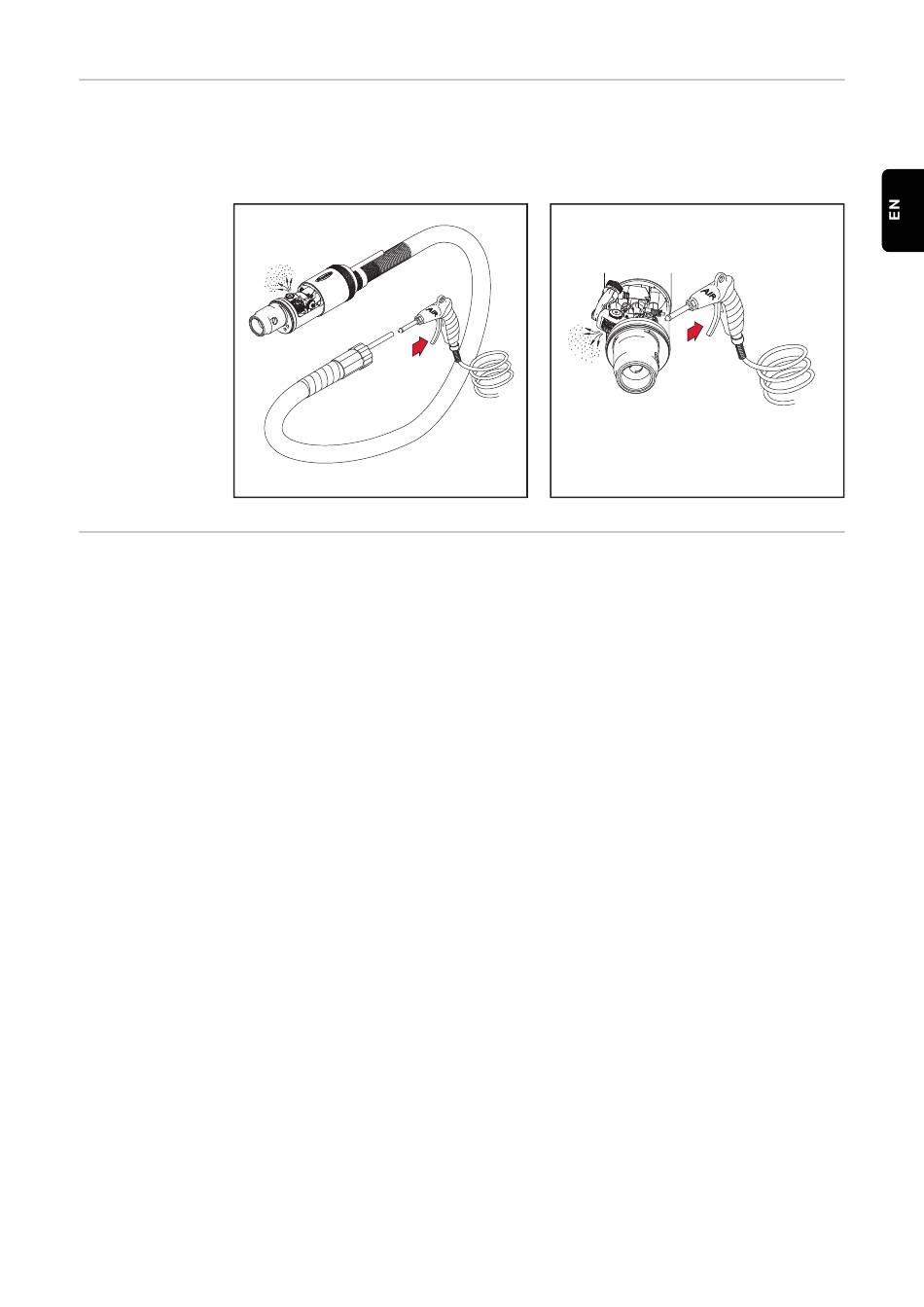 EN

AIR

AIR