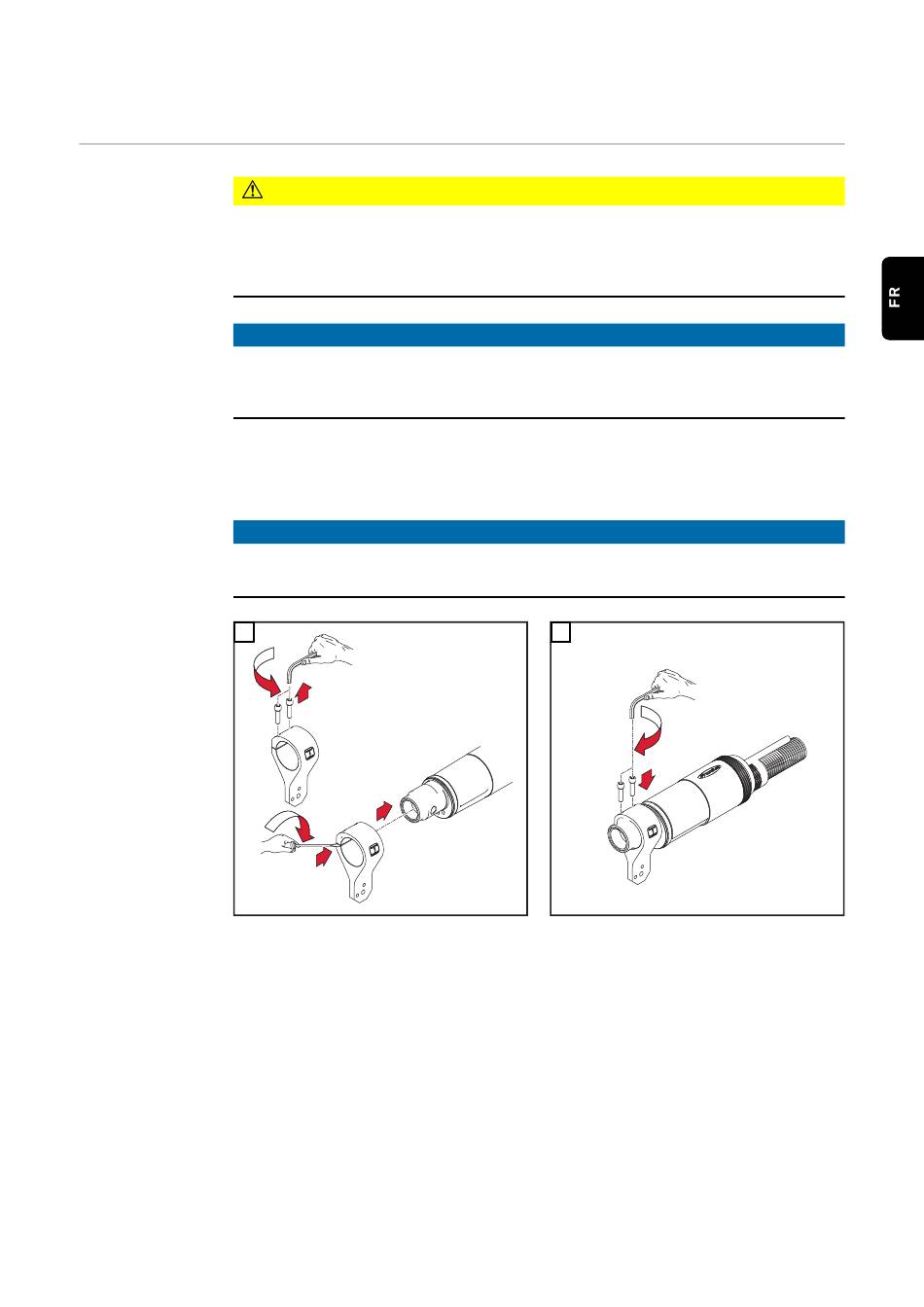 FR