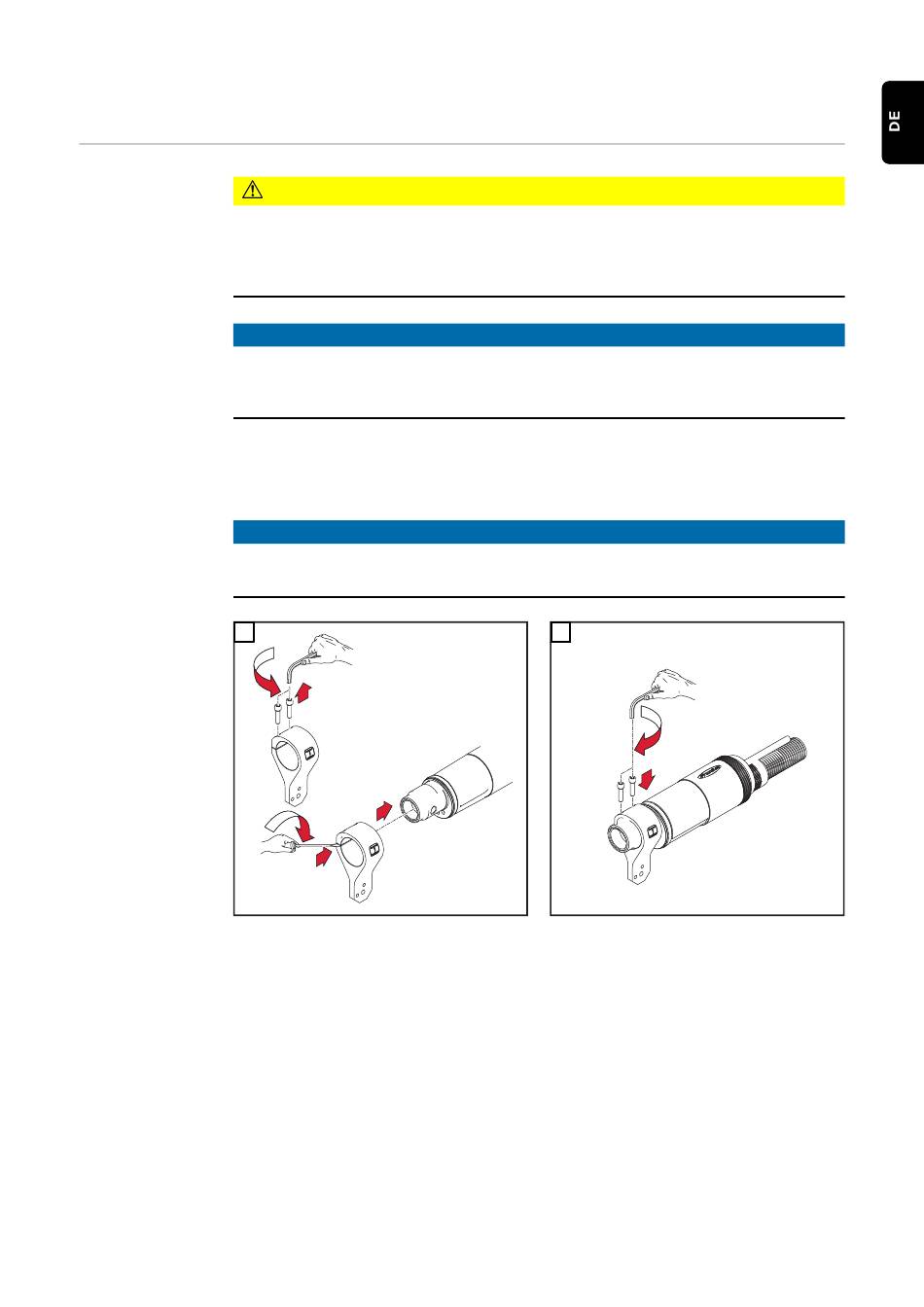 DE