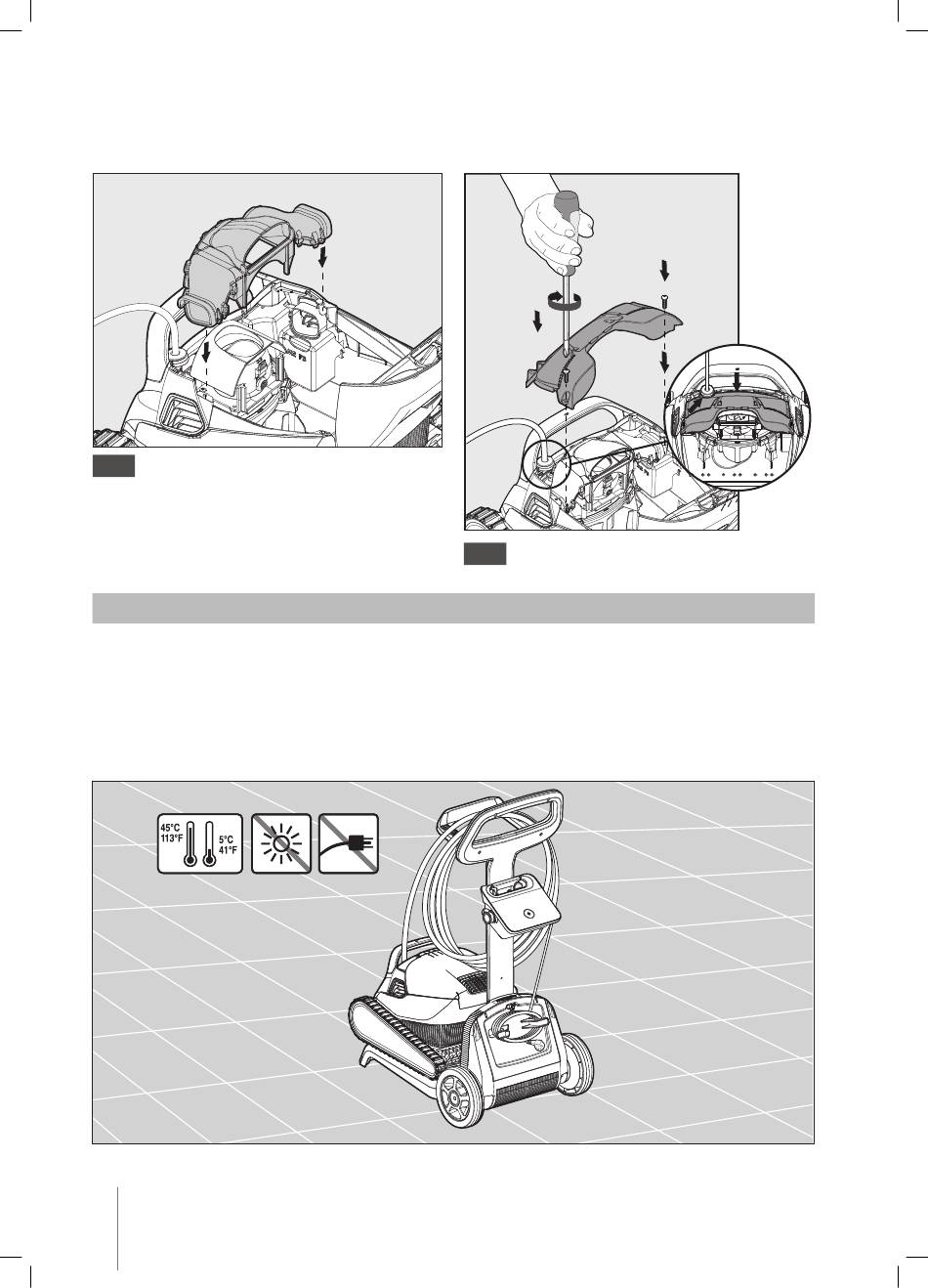 45°C
113°F

5°C
41°F