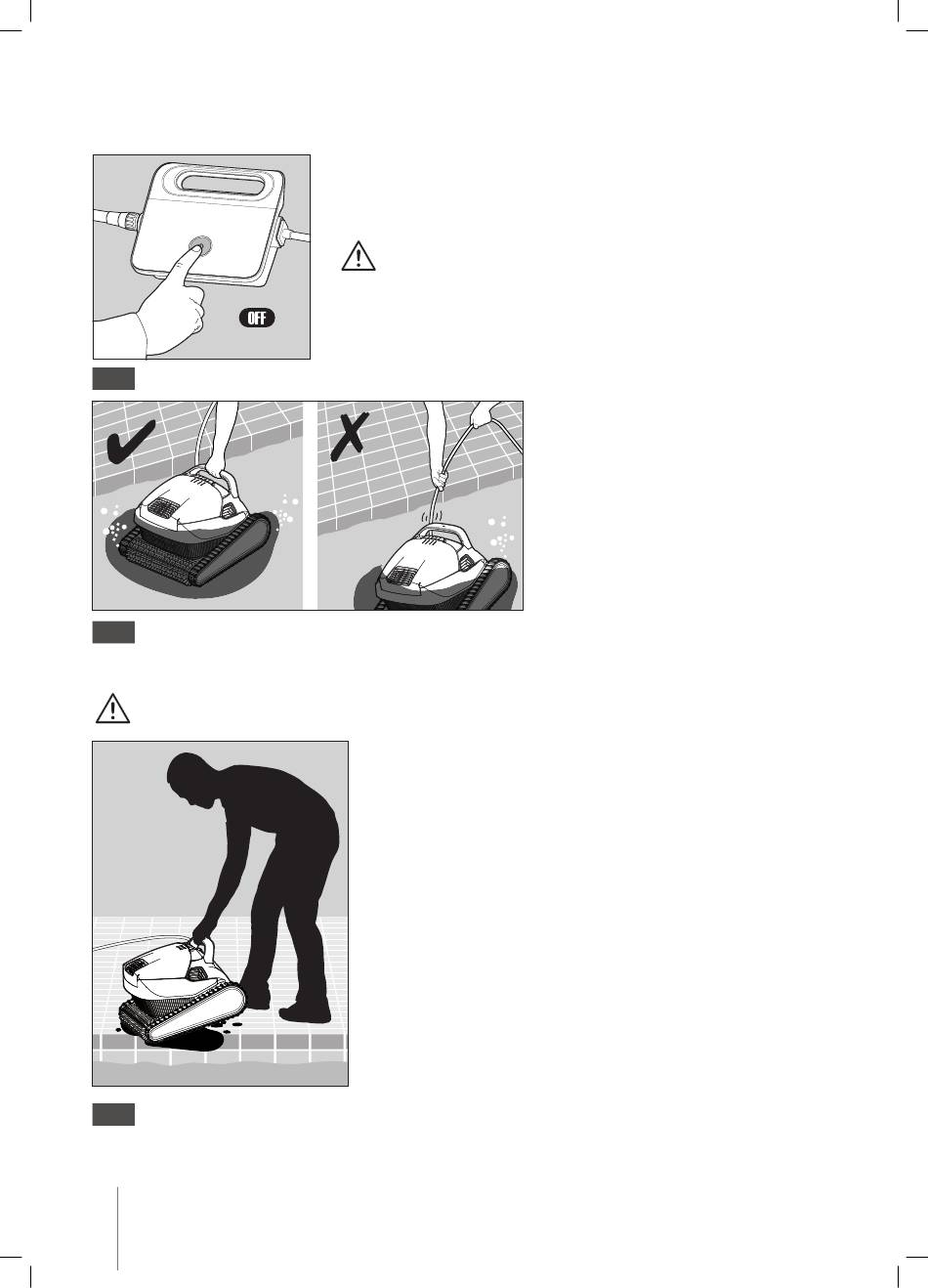 OFF