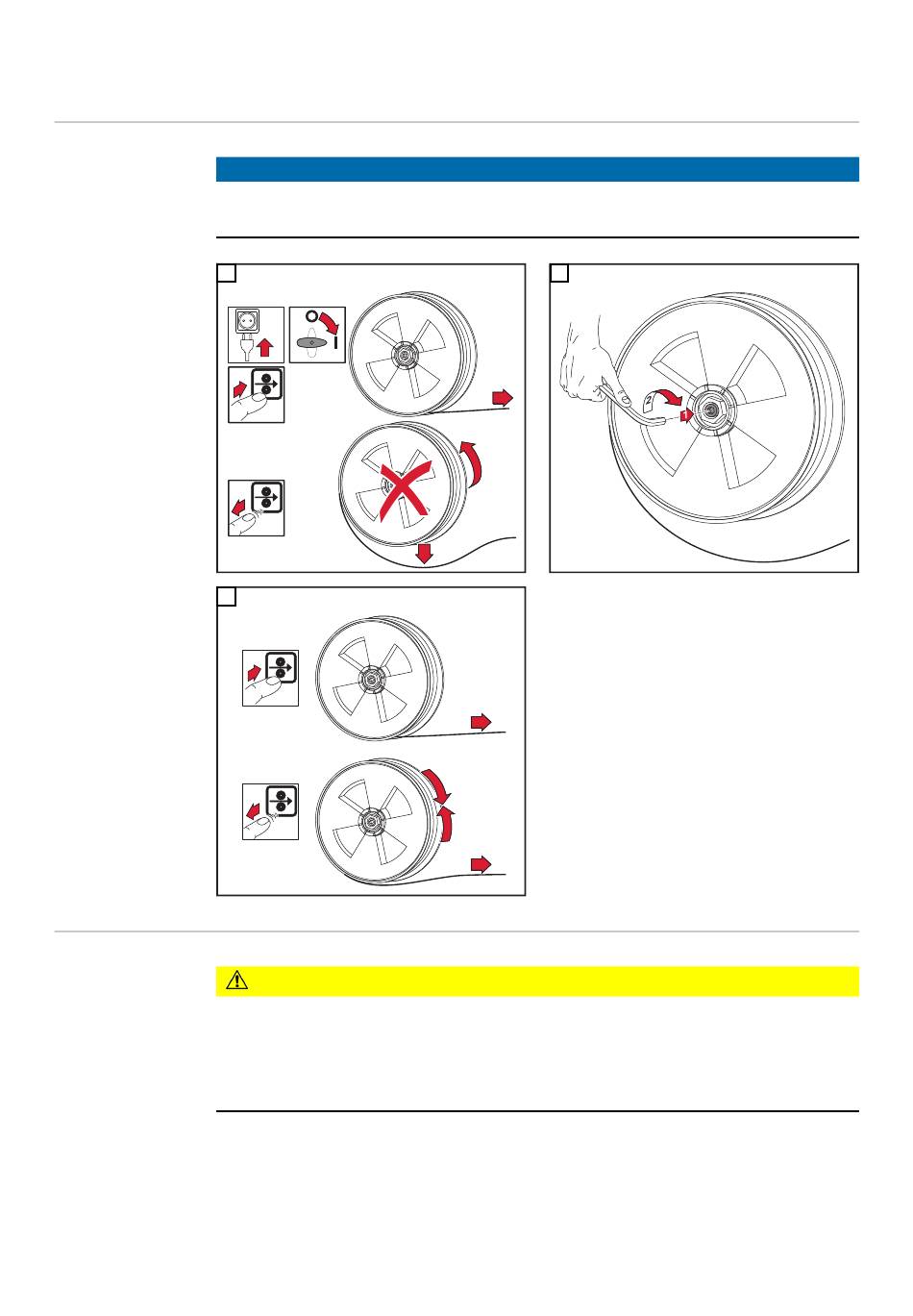 O

I

2

1