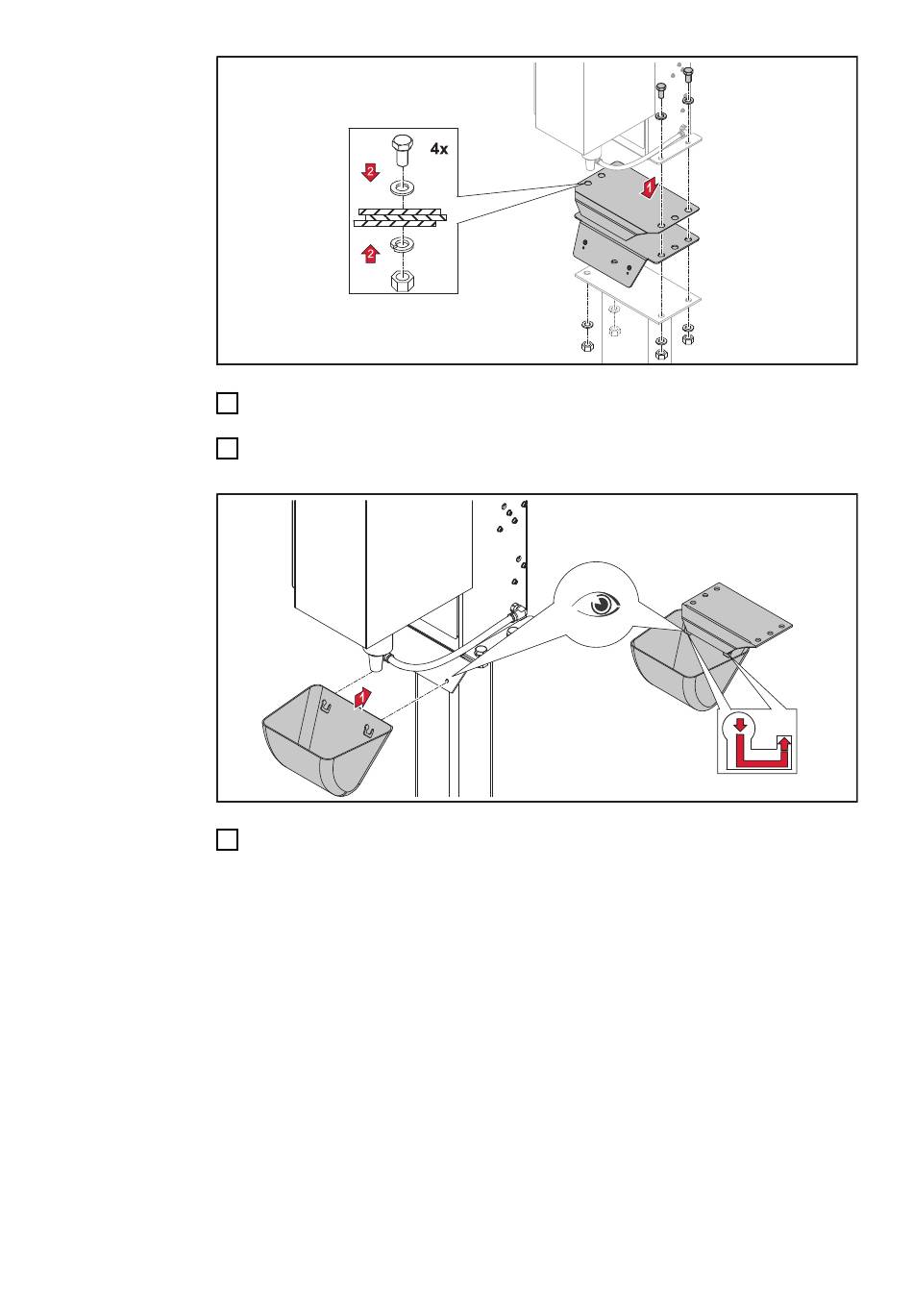 4x

2

2

1

1