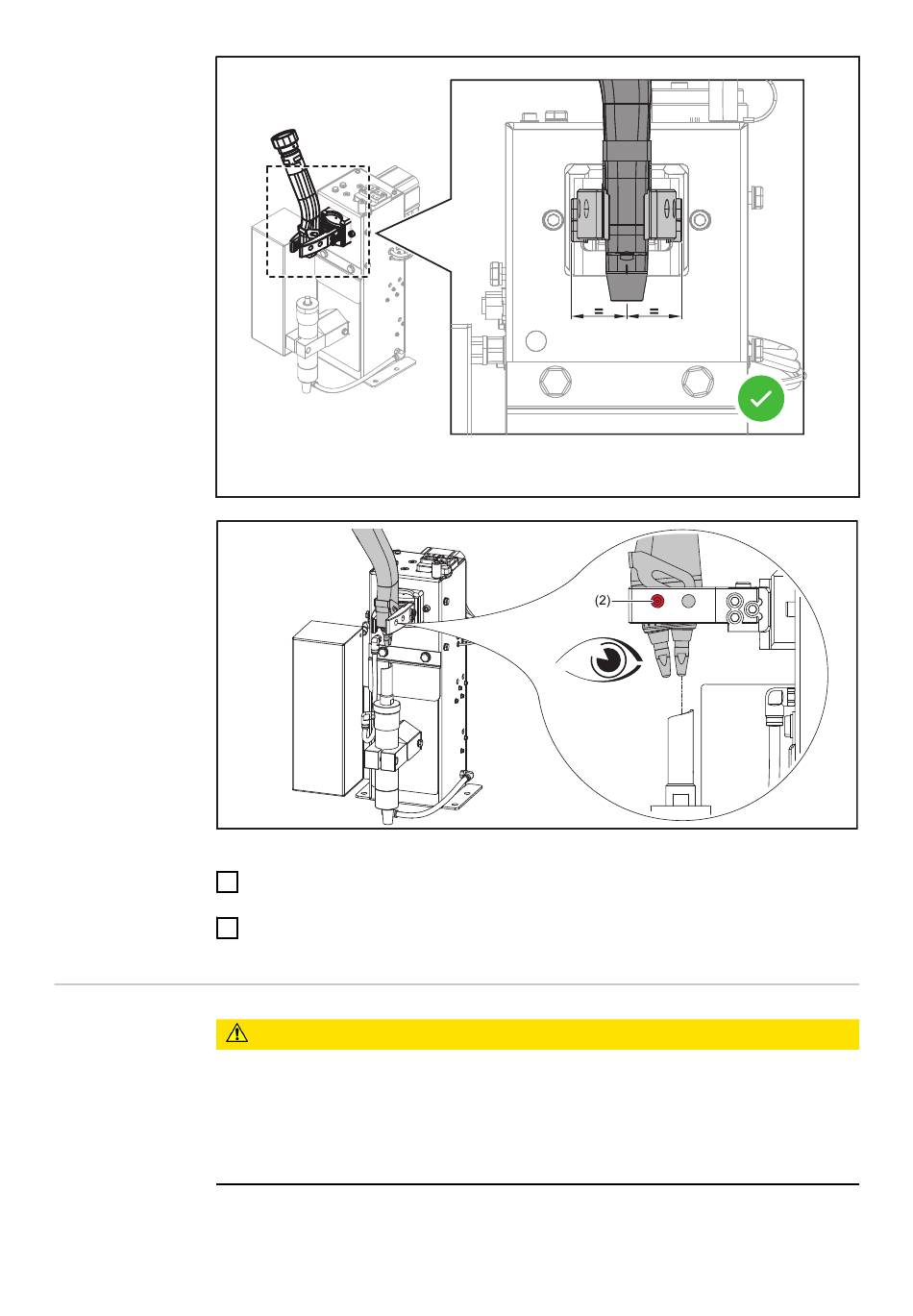 =
=
(2)