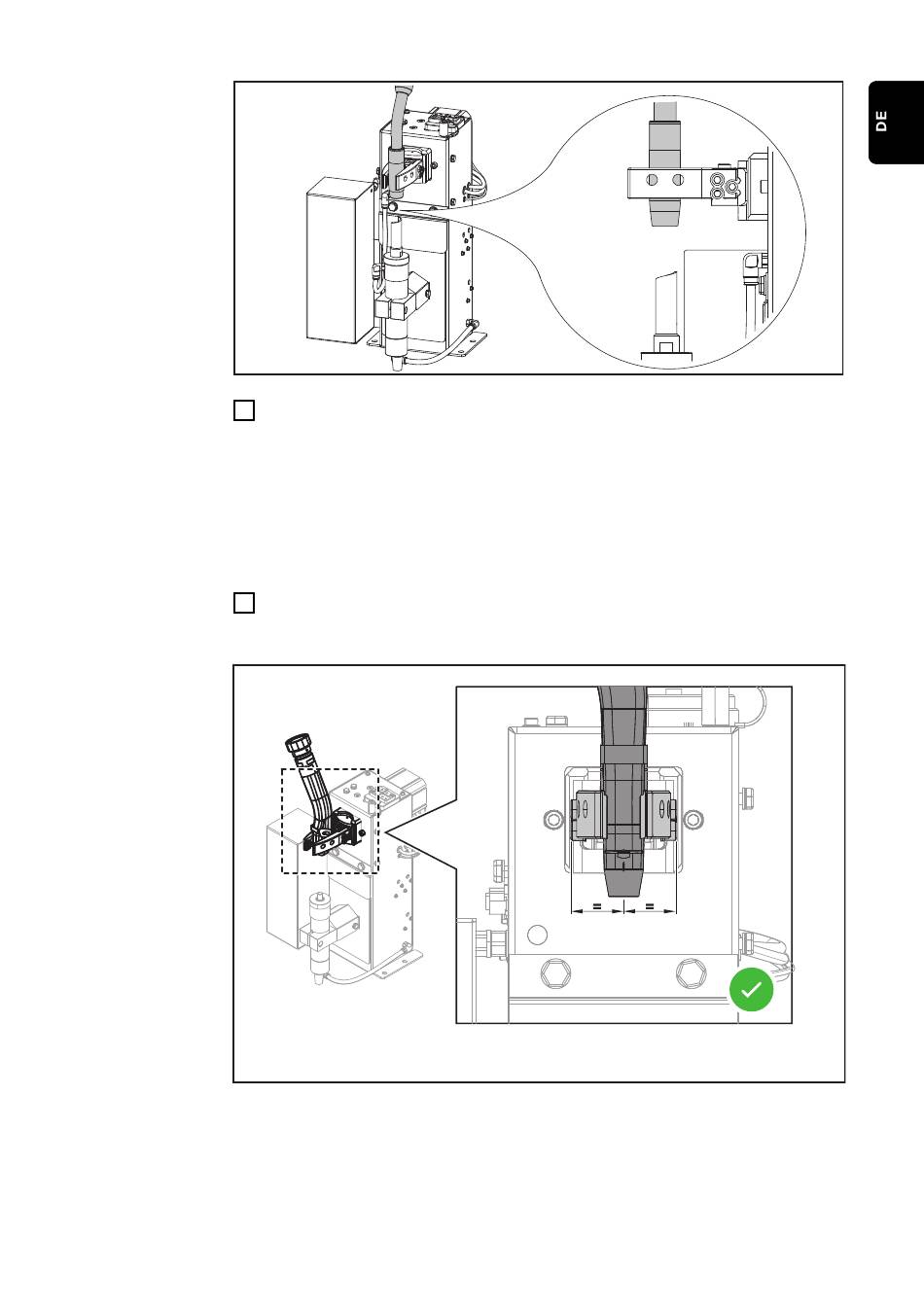 DE

=
=