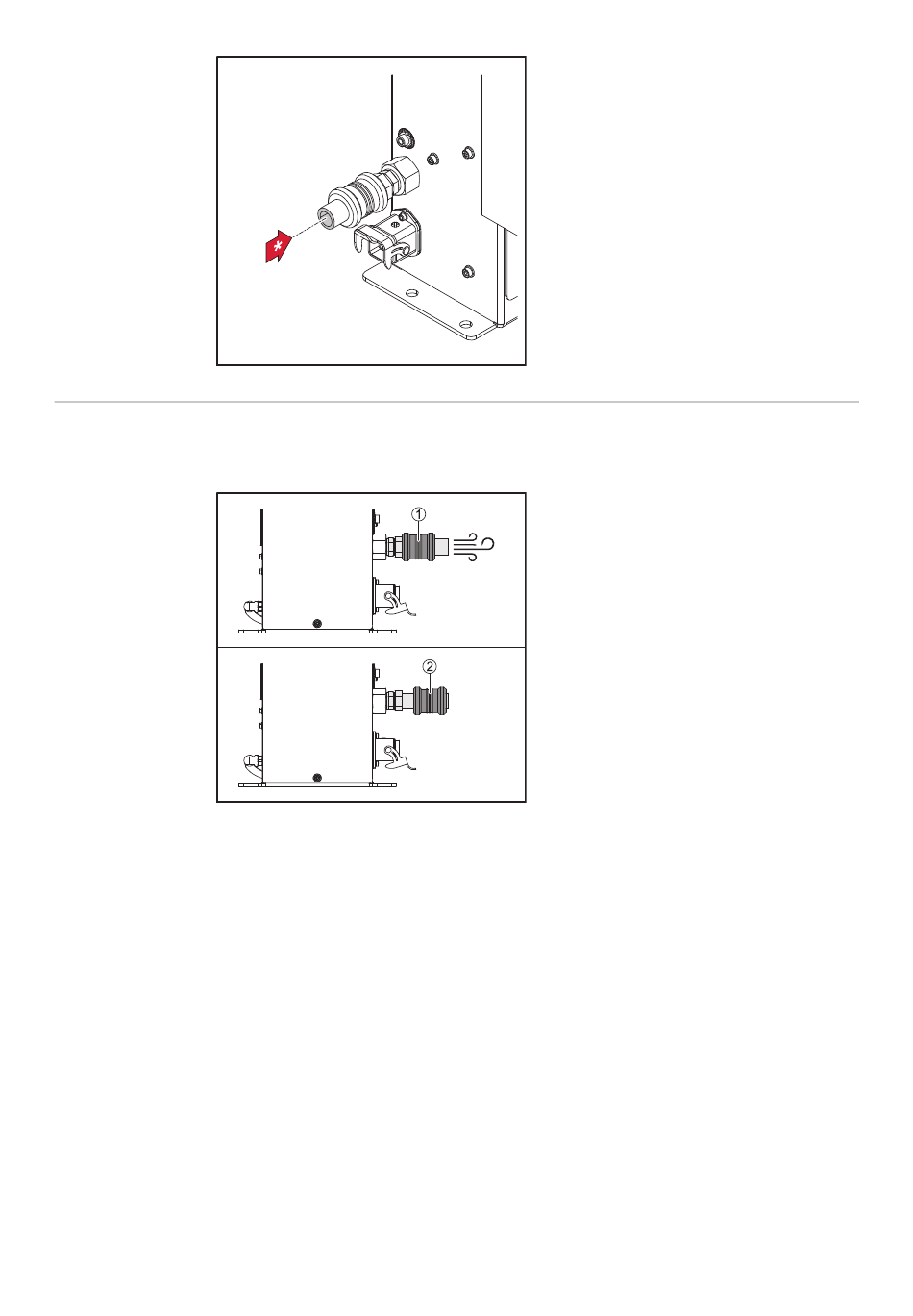 *

1

2