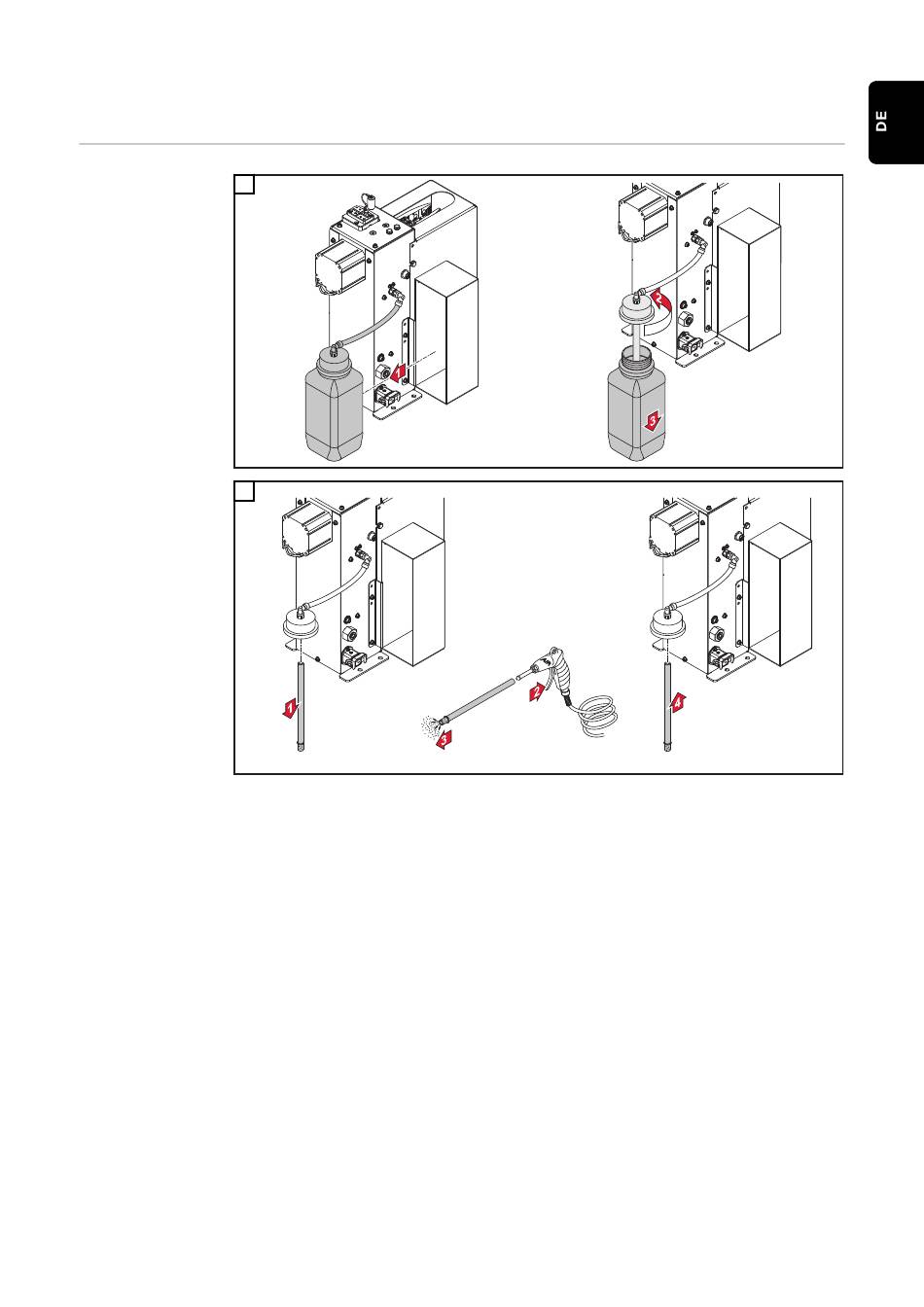 DE

1

2

3

1

2

3

4