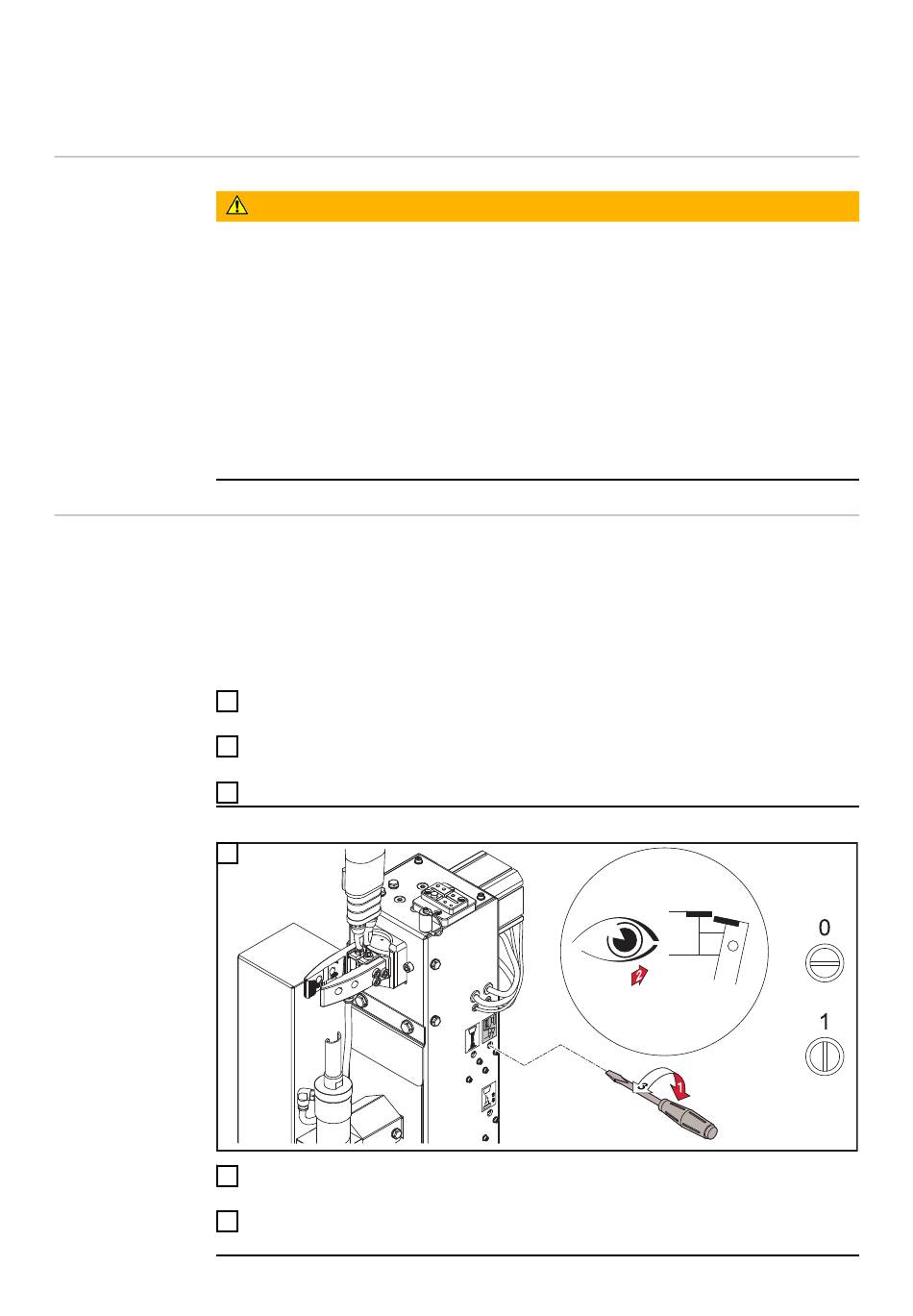 0

1

1

2