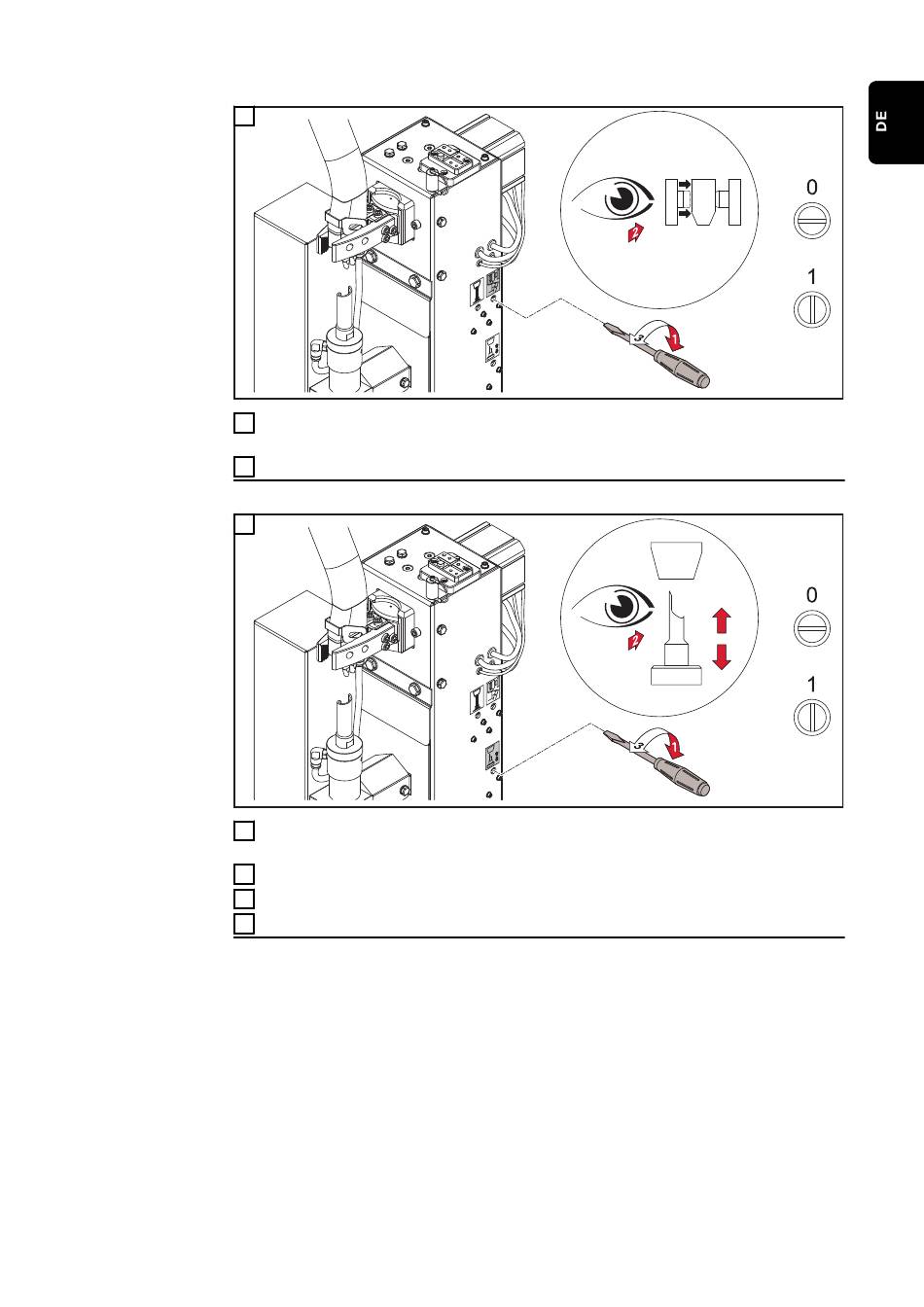 DE

0

1

2

1

0

1

2

1