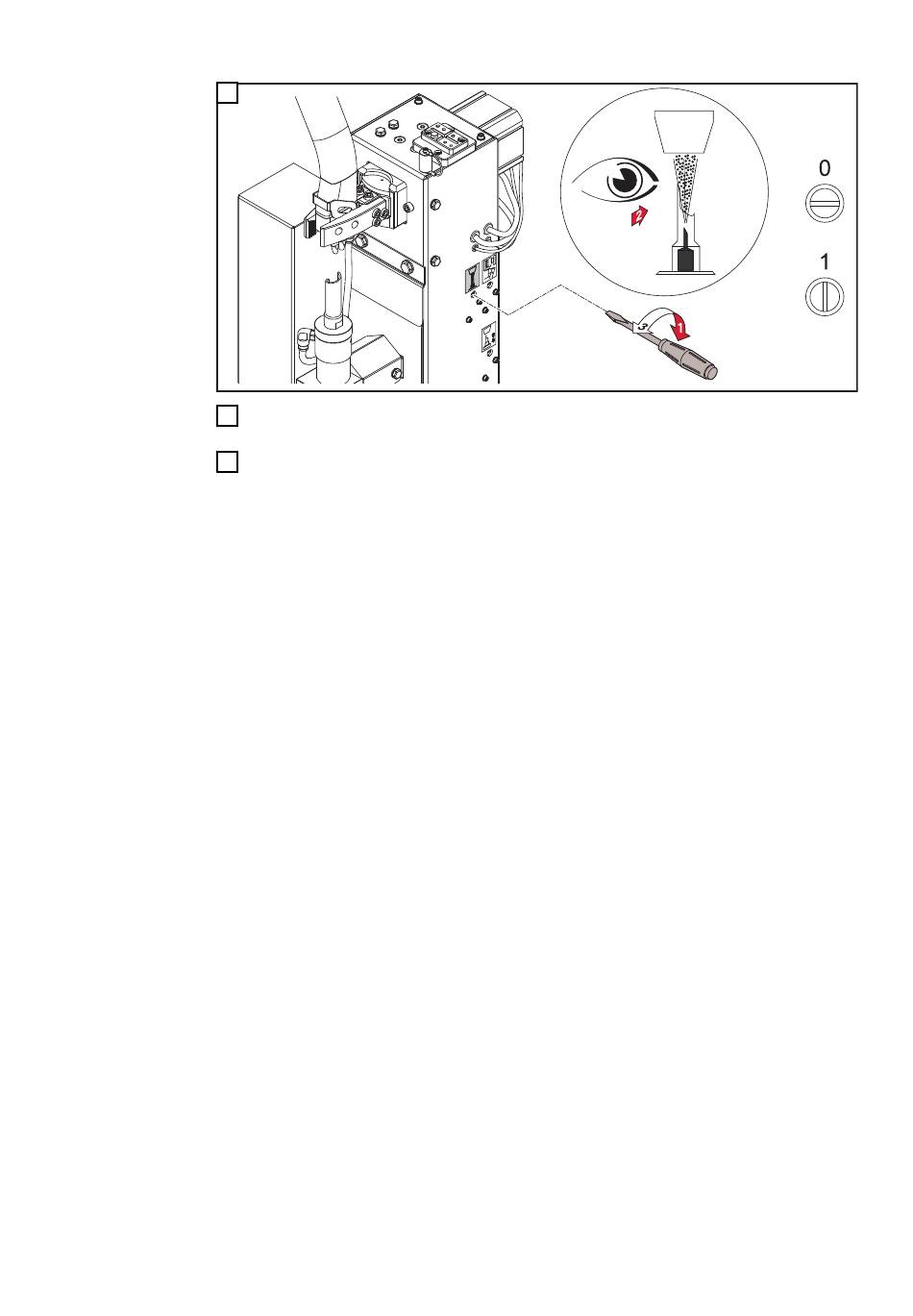 0

1

2

1