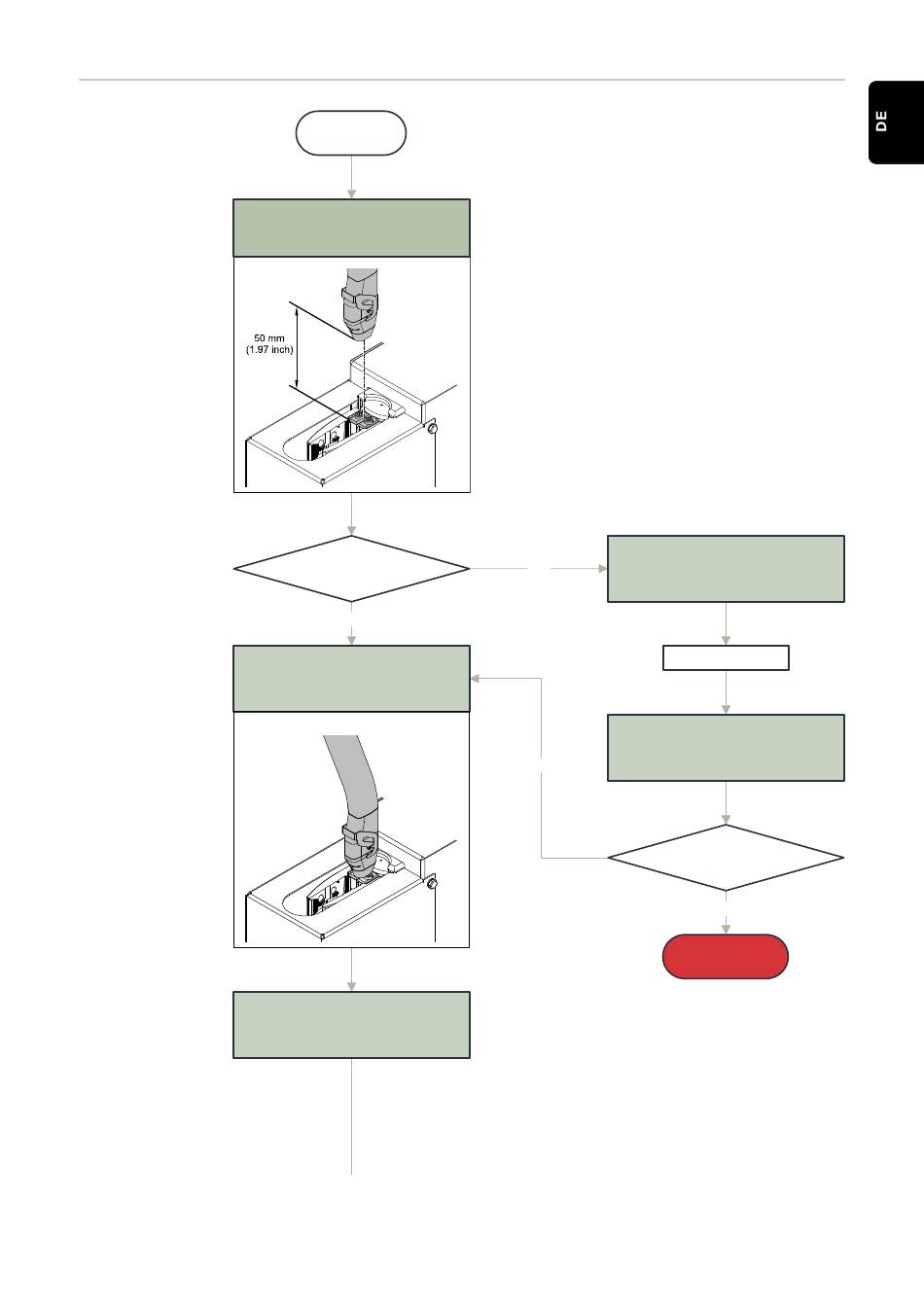 DE

50 mm
(1.97 inch)