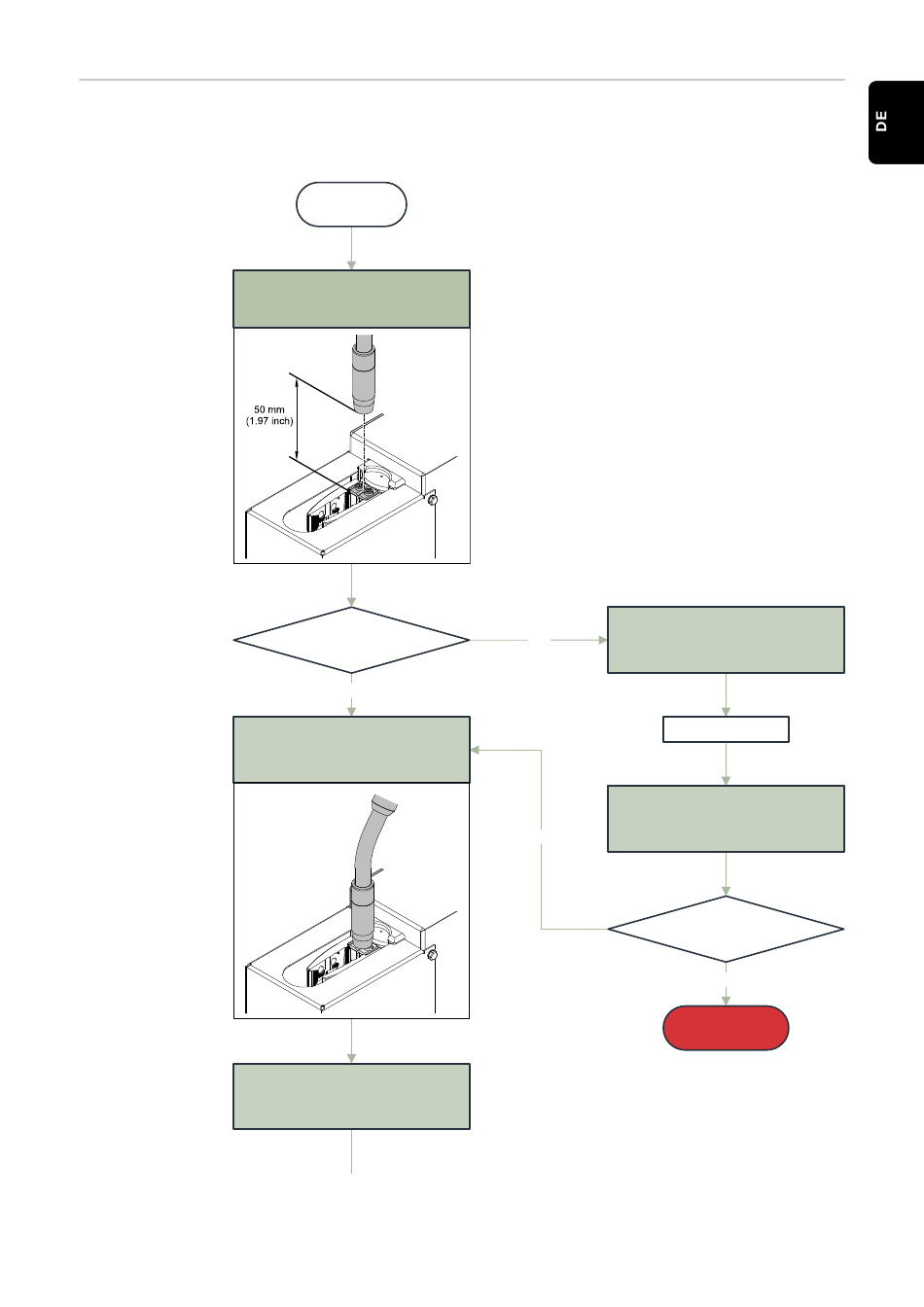 DE

50 mm
(1.97 inch)