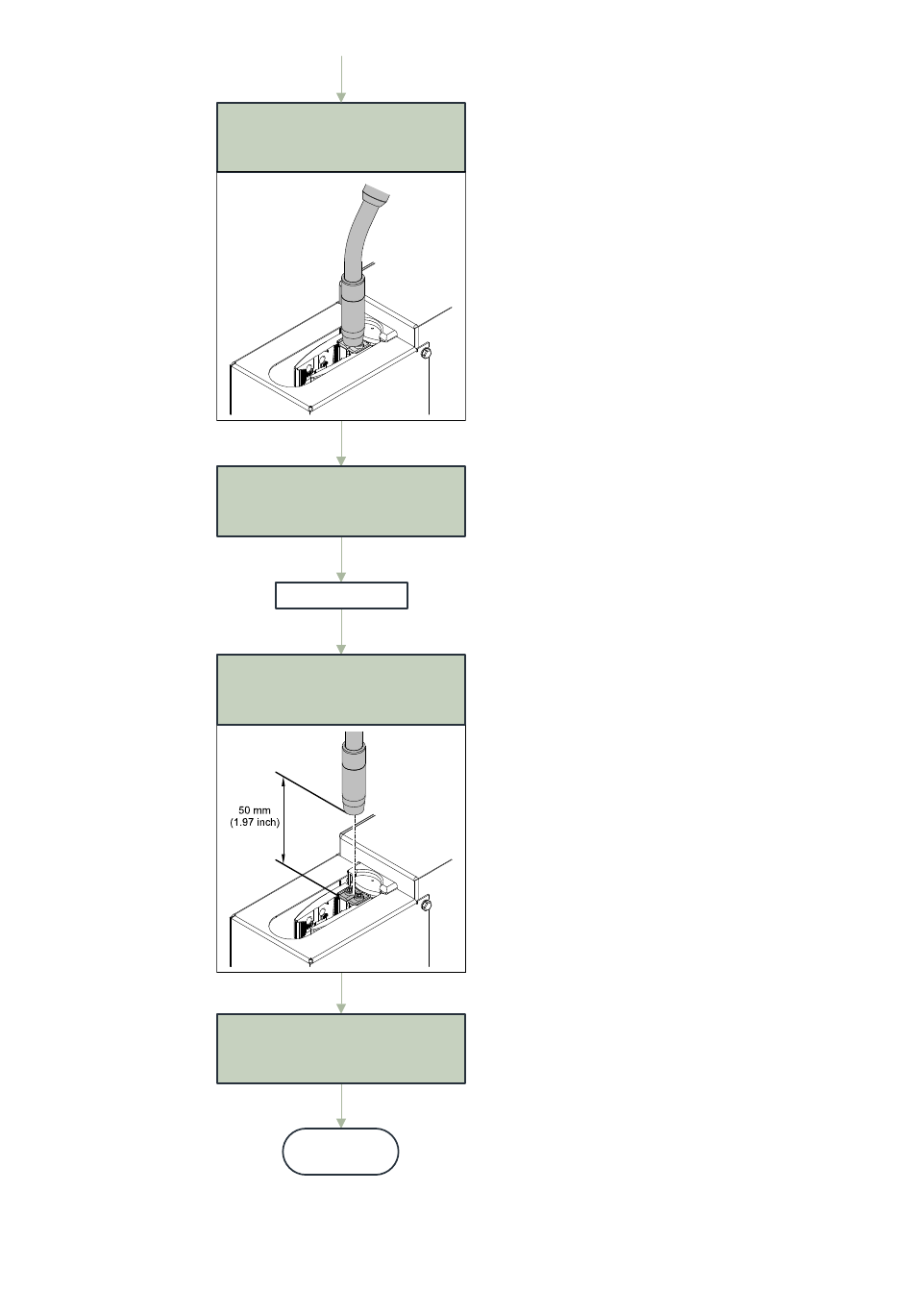 50 mm
(1.97 inch)