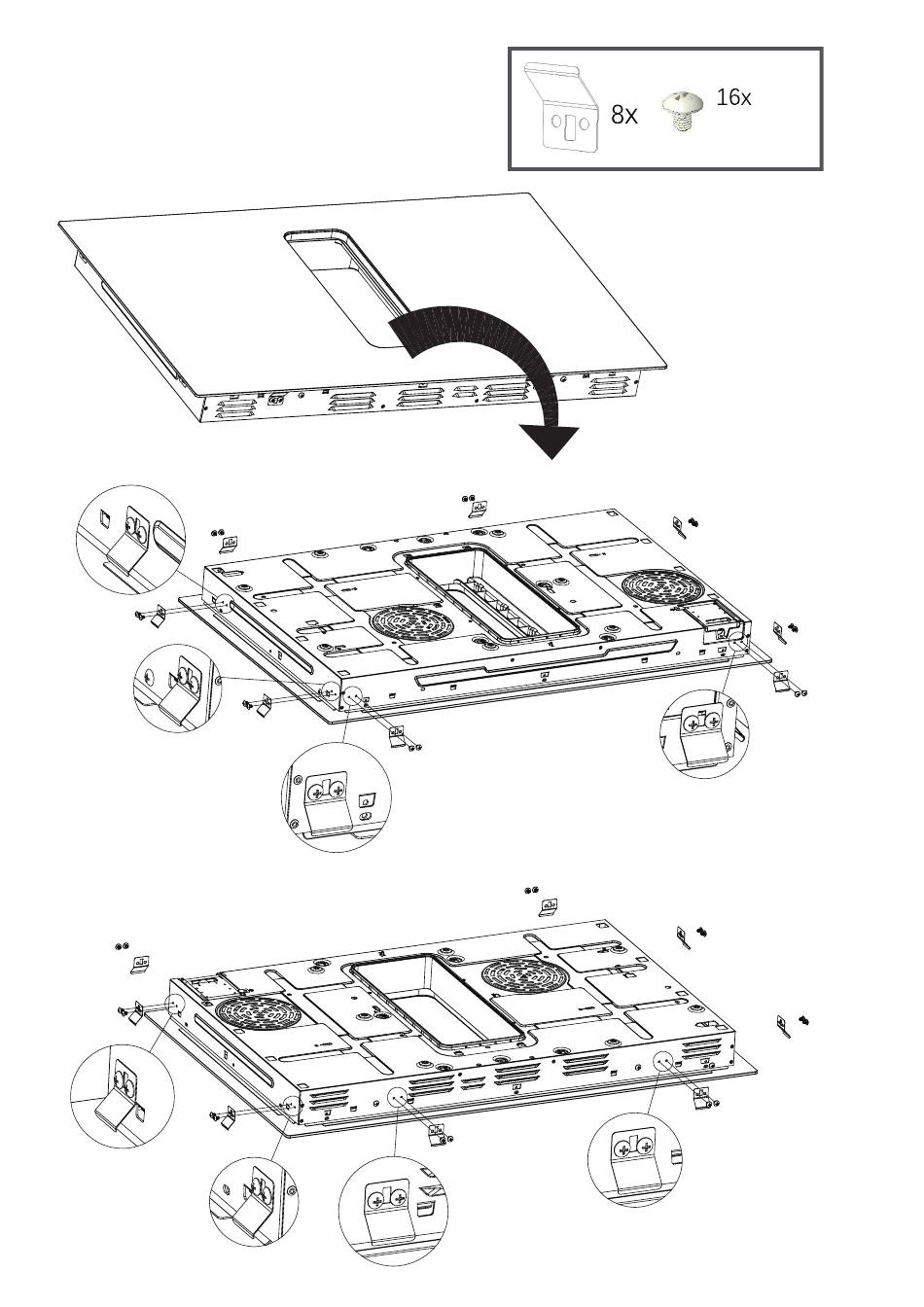 8x
16x