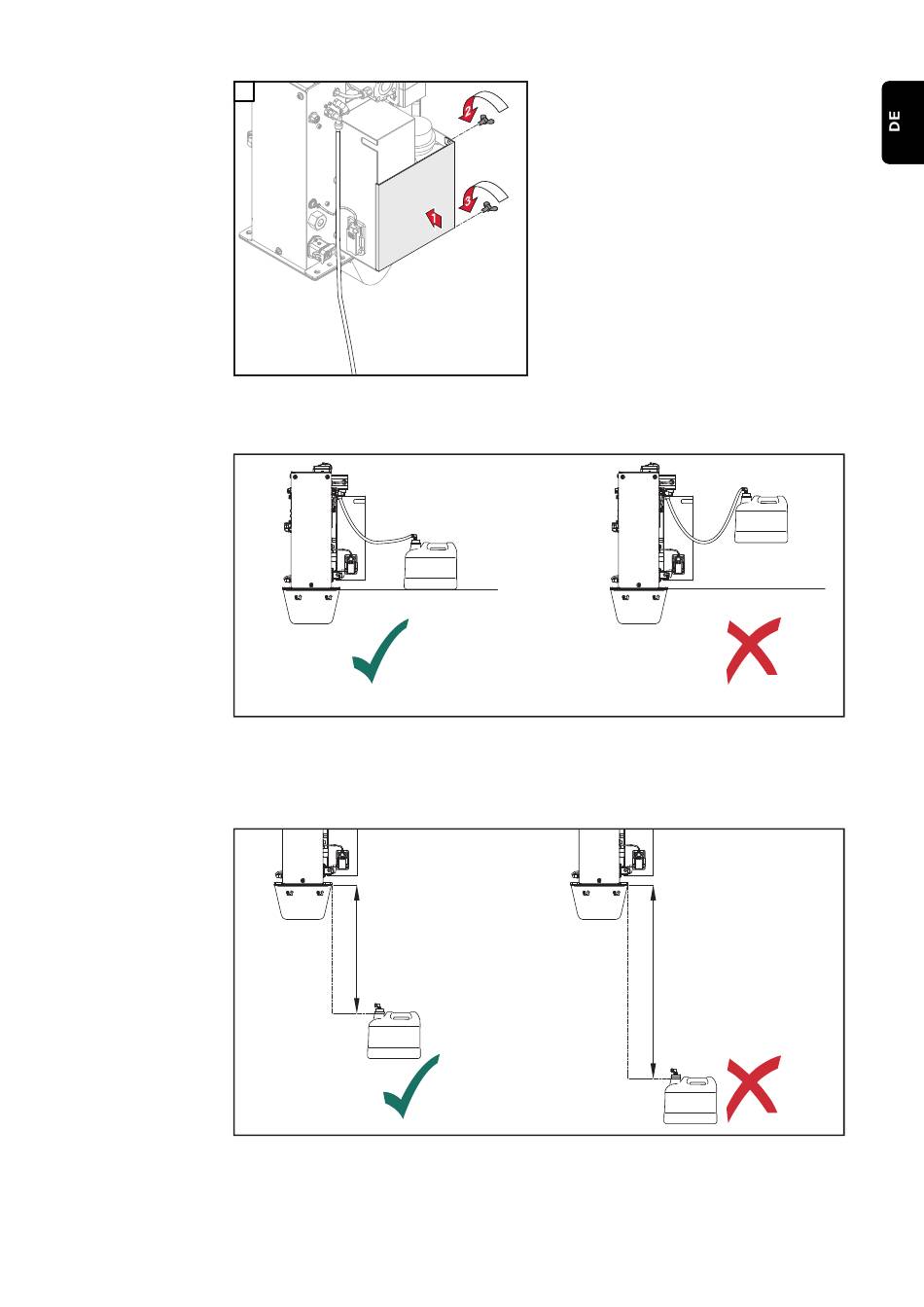 DE

2

3

1