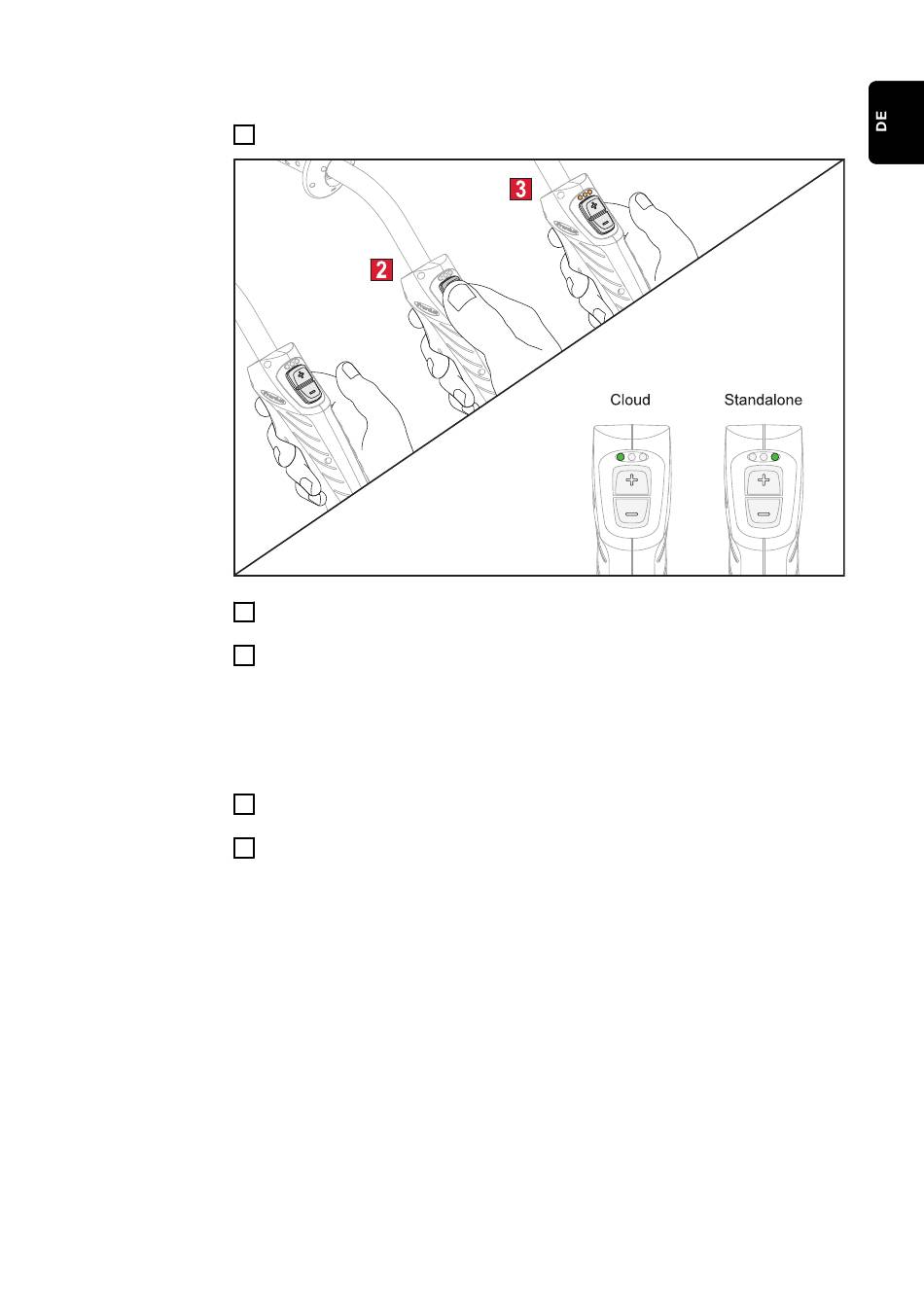 DE

3

2

Cloud

Standalone