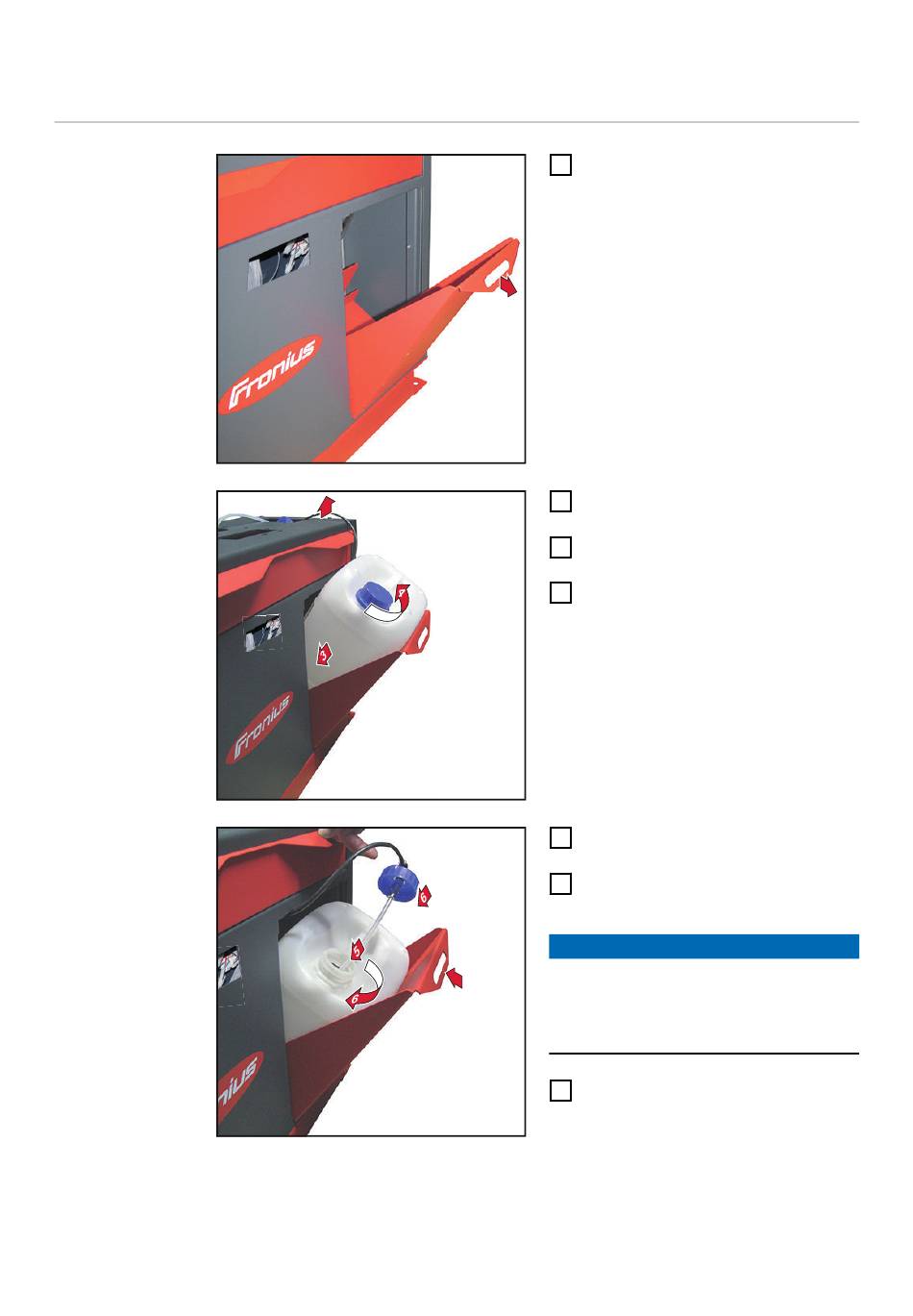 Fronius

4

3

Fronius

6

5

6

Fronius