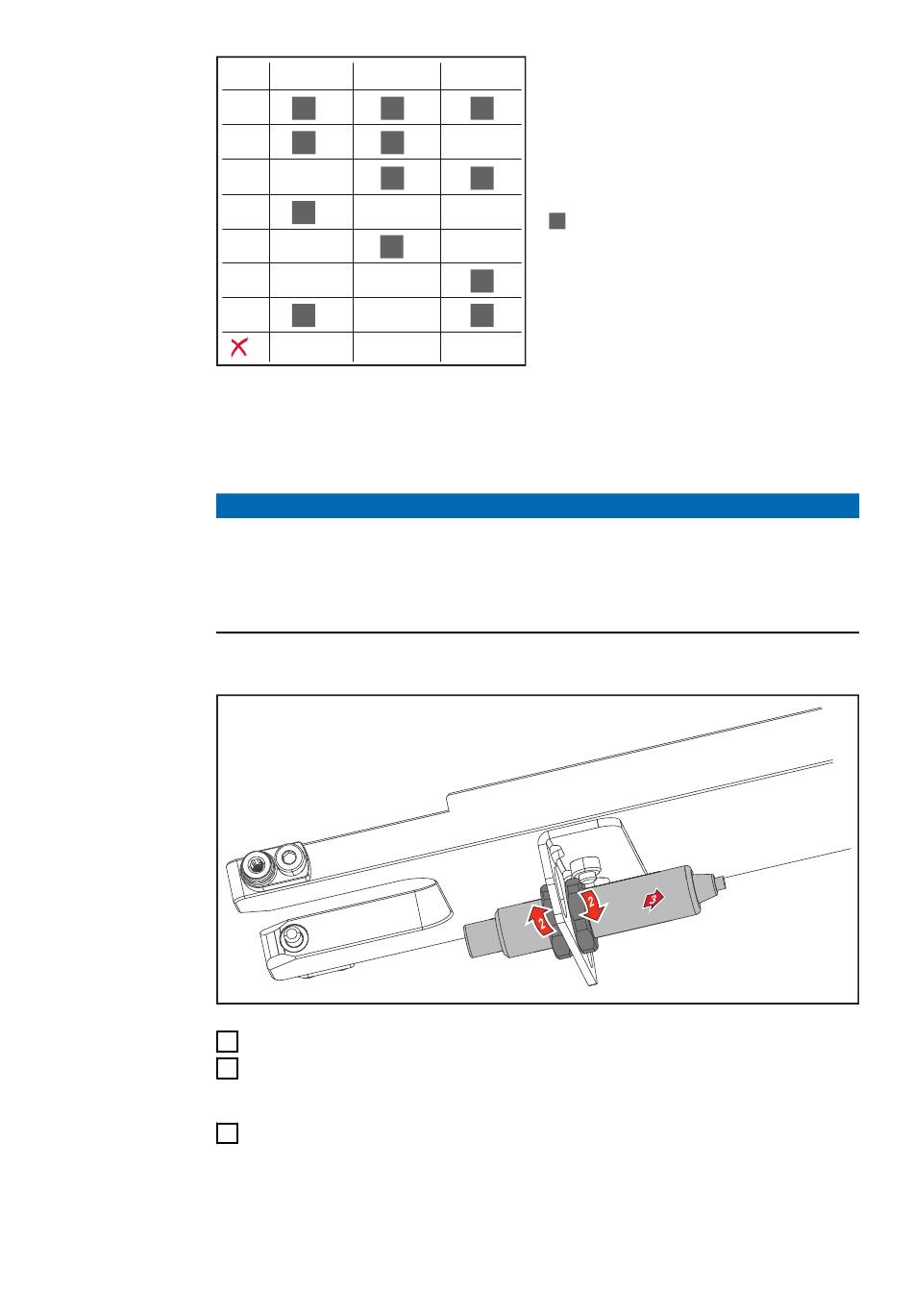 2
2
3