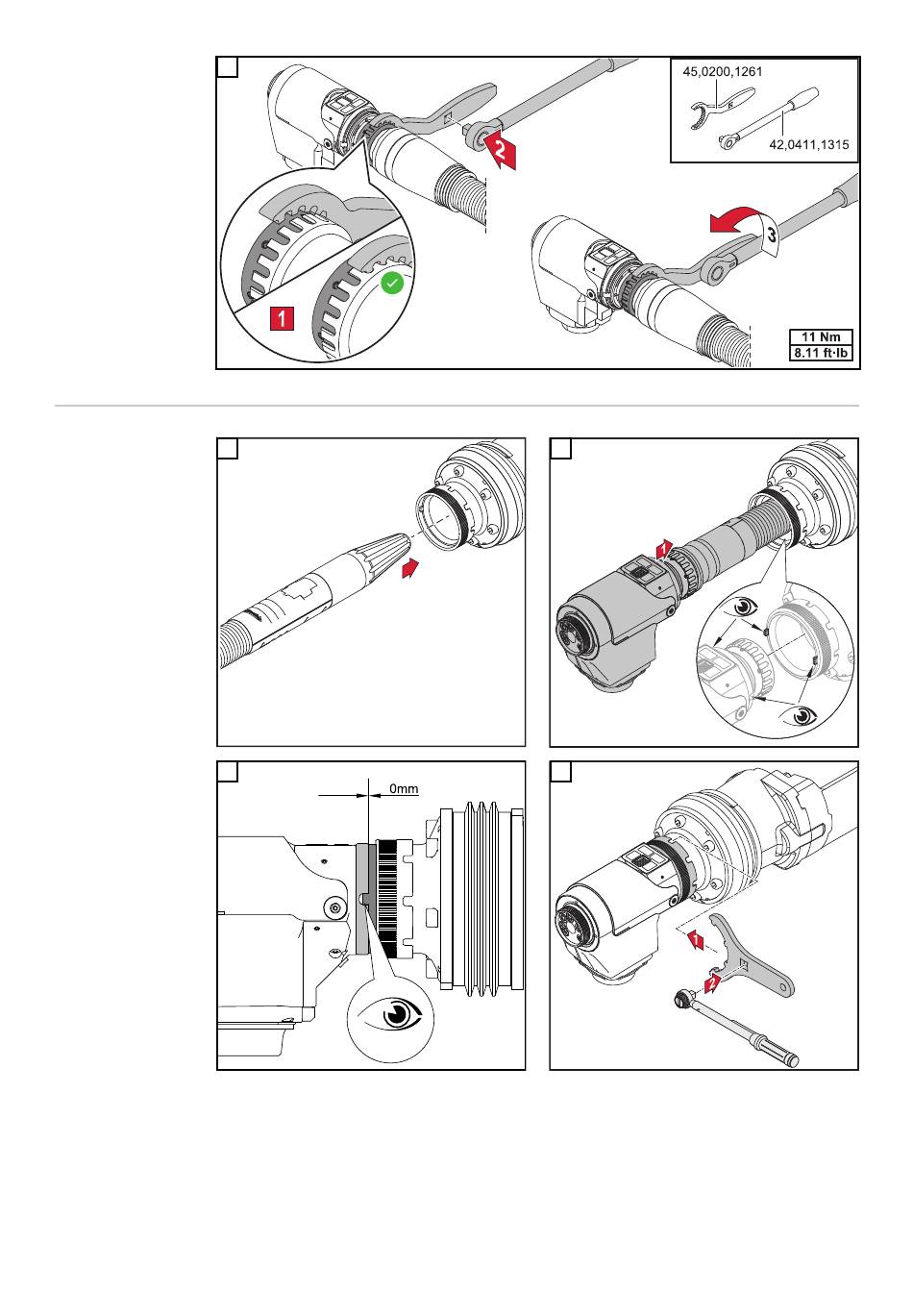 45,0200,1261

42,0411,1315

2

3

1

11 Nm
8.11 ft·lb

1

0mm

1

2