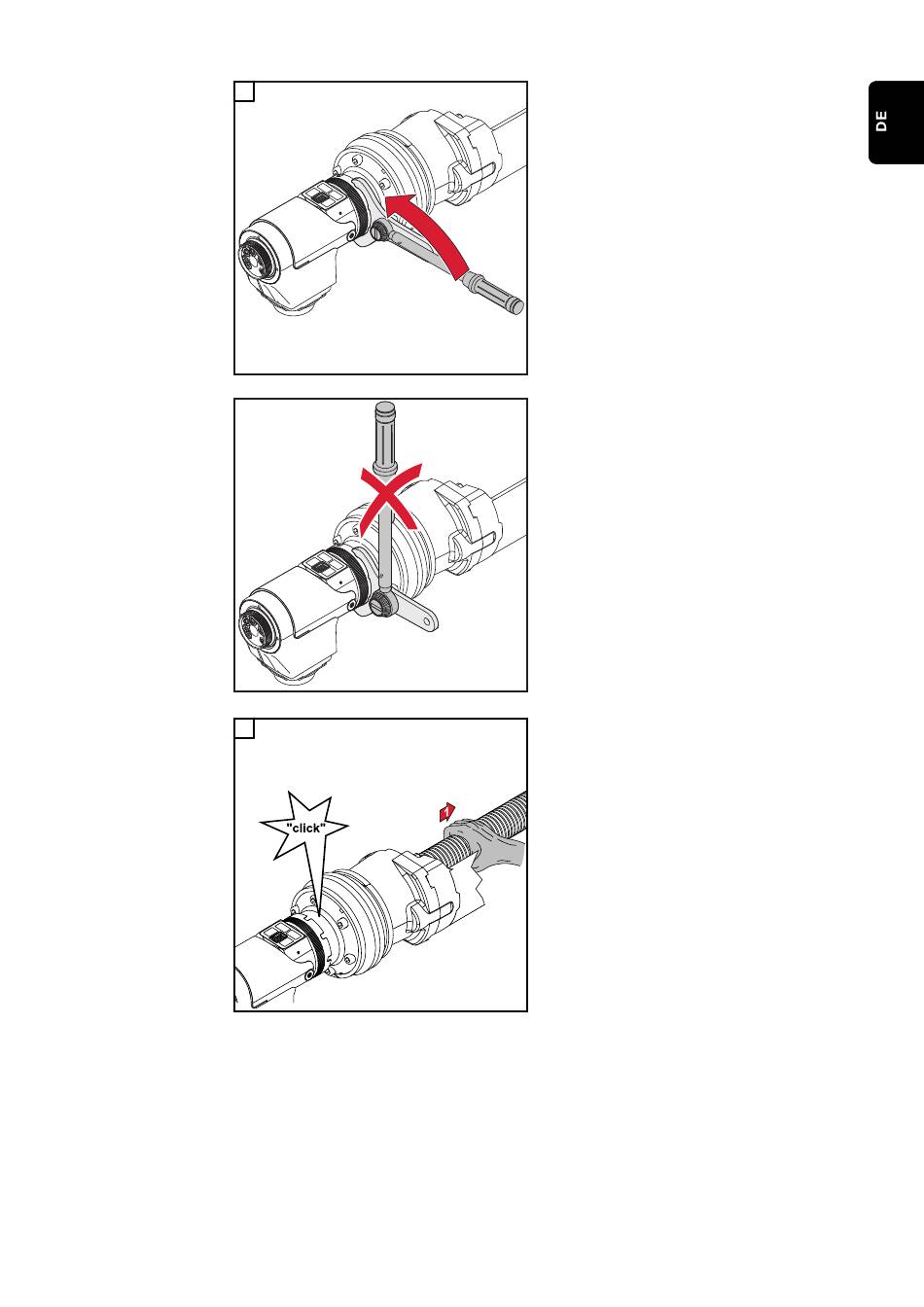 DE

"click"

1