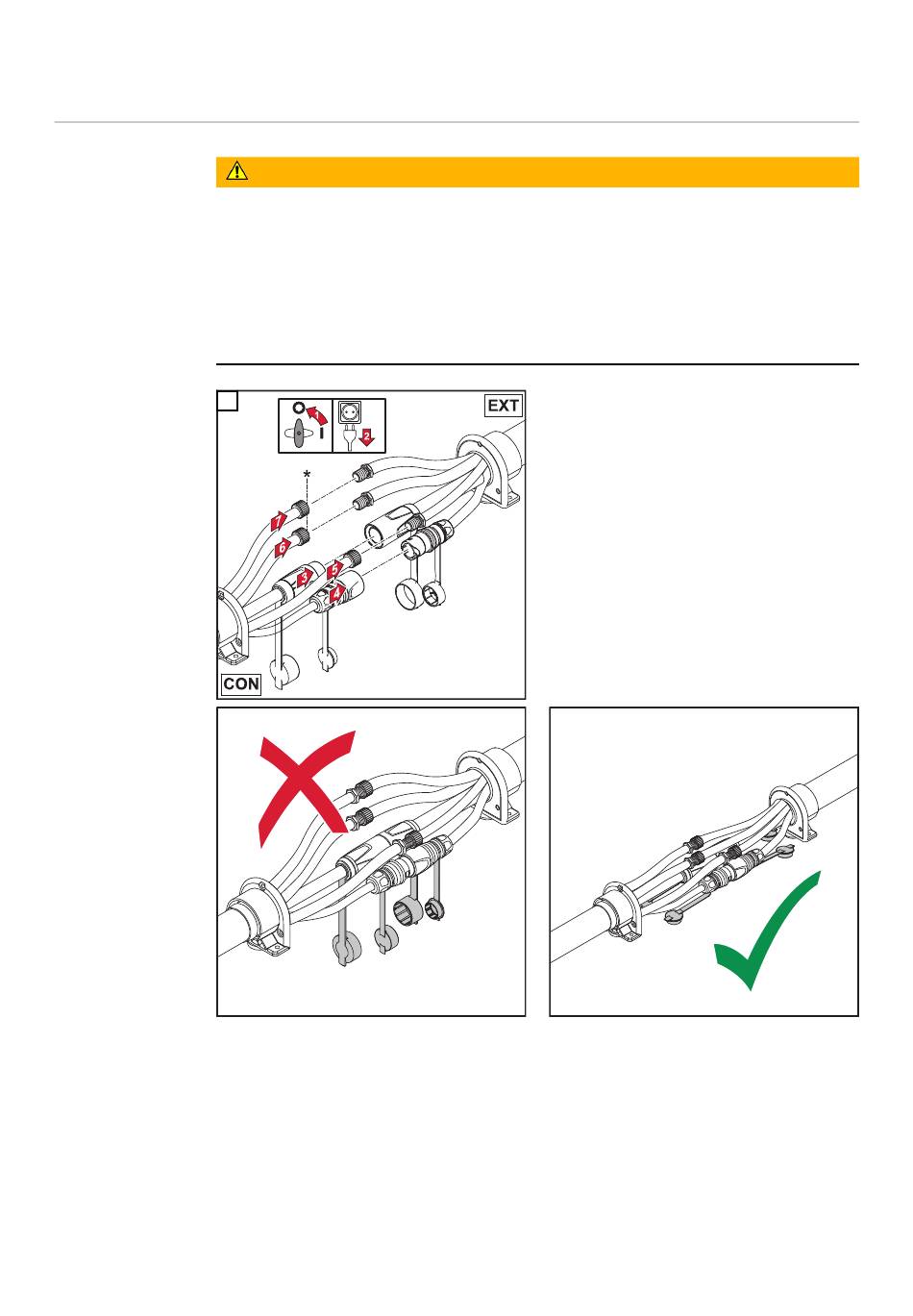 EXT

O

I

1

2

*

7

6

3

5

4

CON