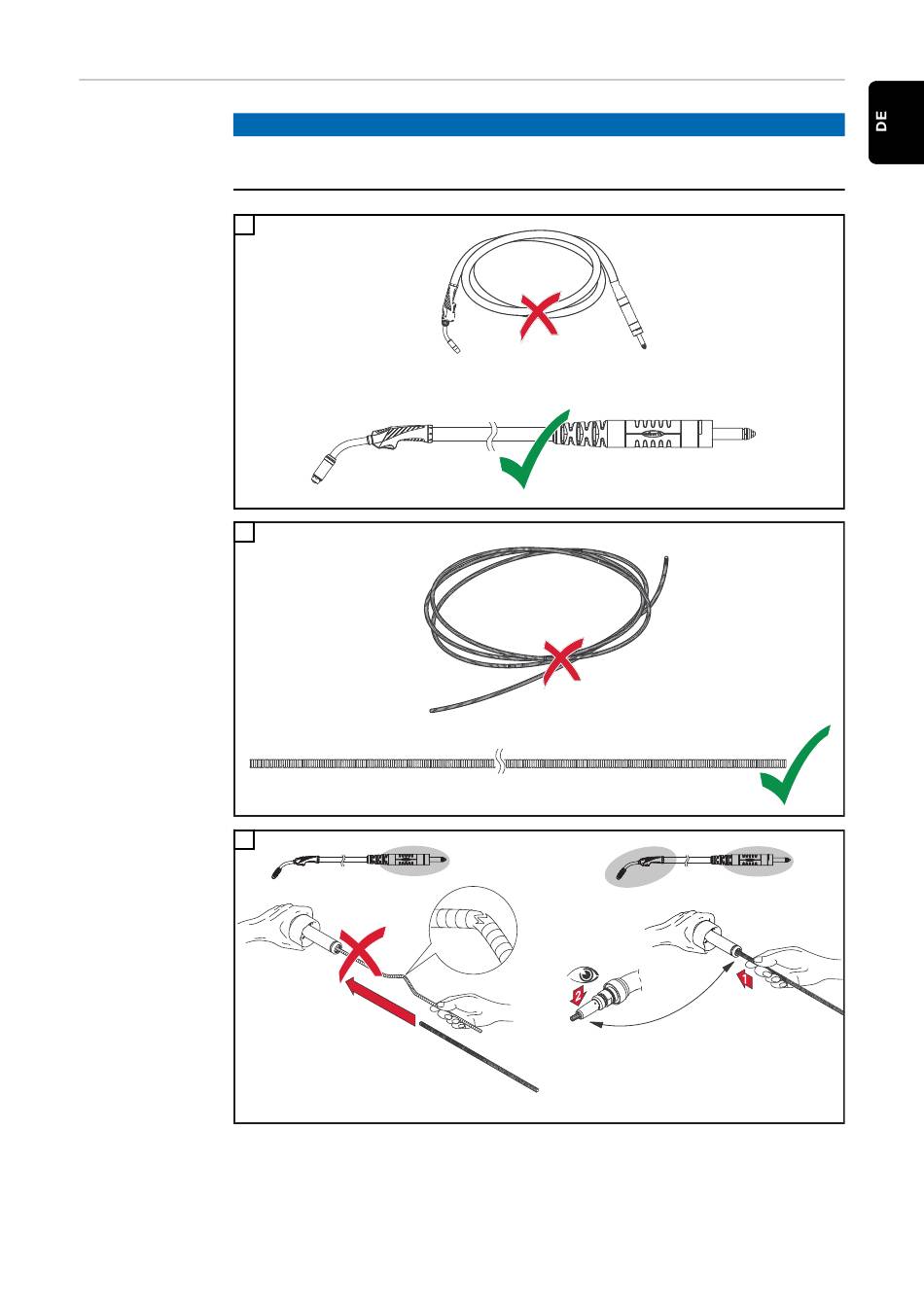 DE

2

1