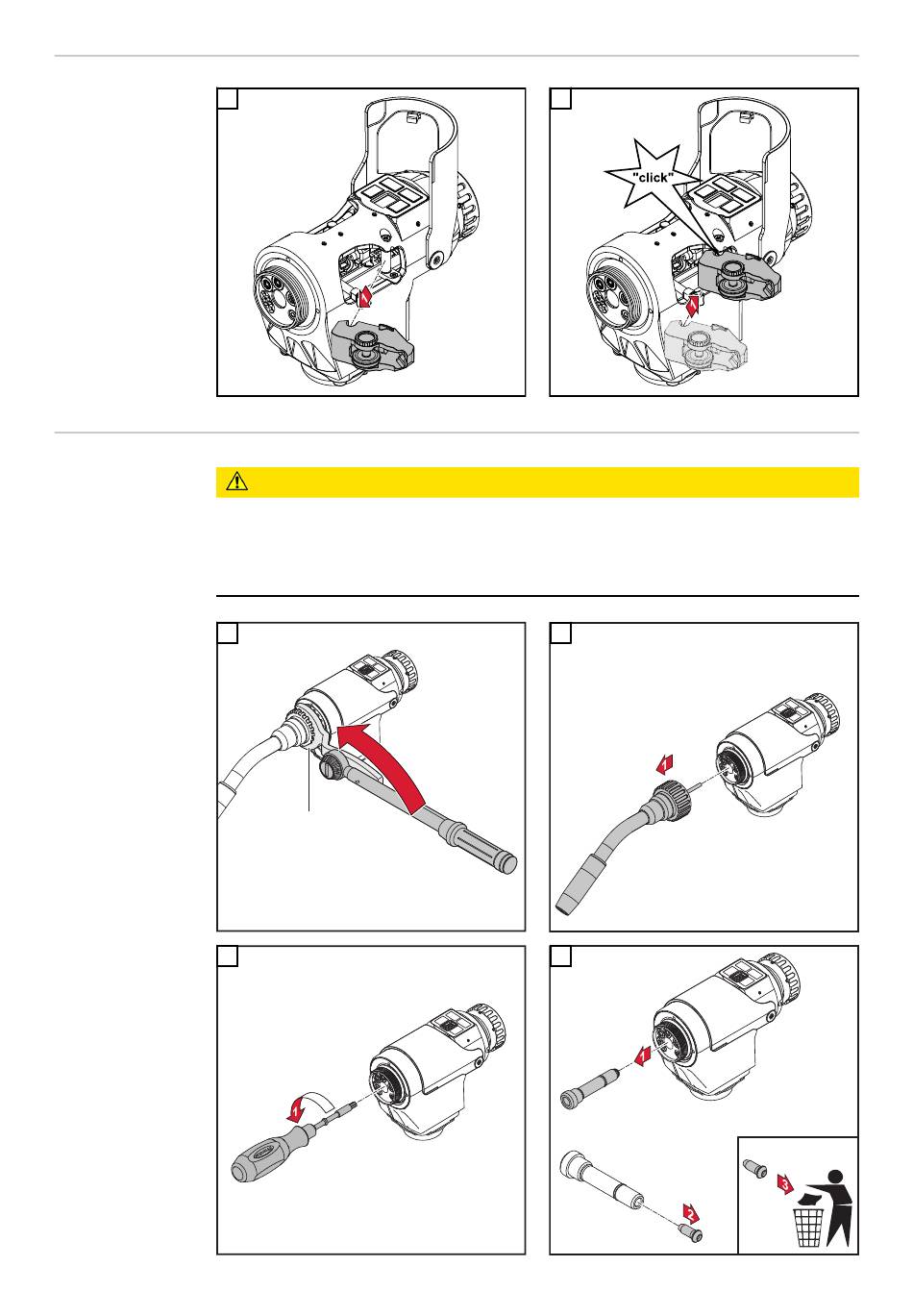 "click"

1

1

1

1

1

2

3