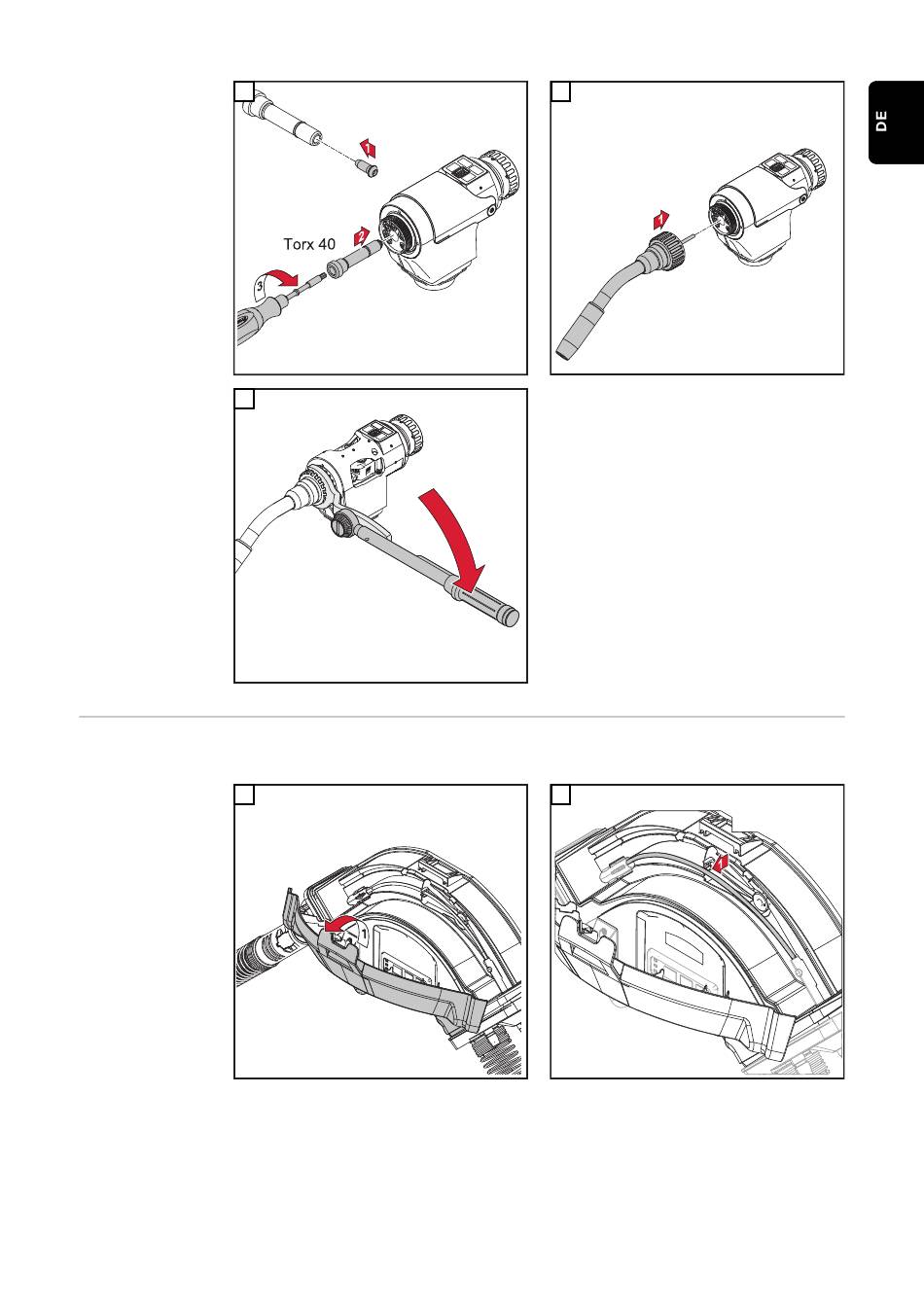 DE

1

2

Torx 40

3

1

1

1