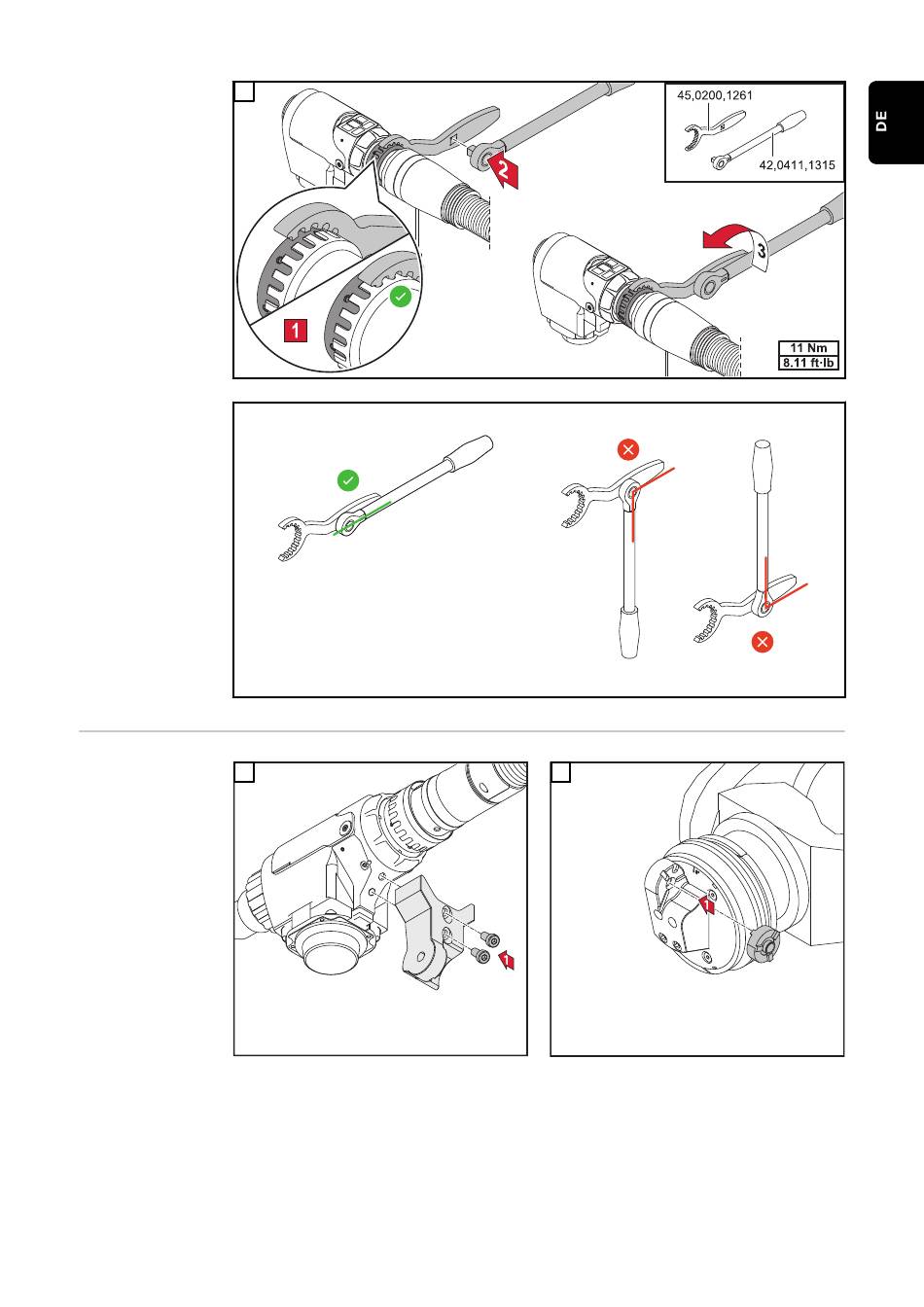 DE

45,0200,1261
42,0411,1315
2
3
1
11 Nm
8.11 ft·lb

1

1