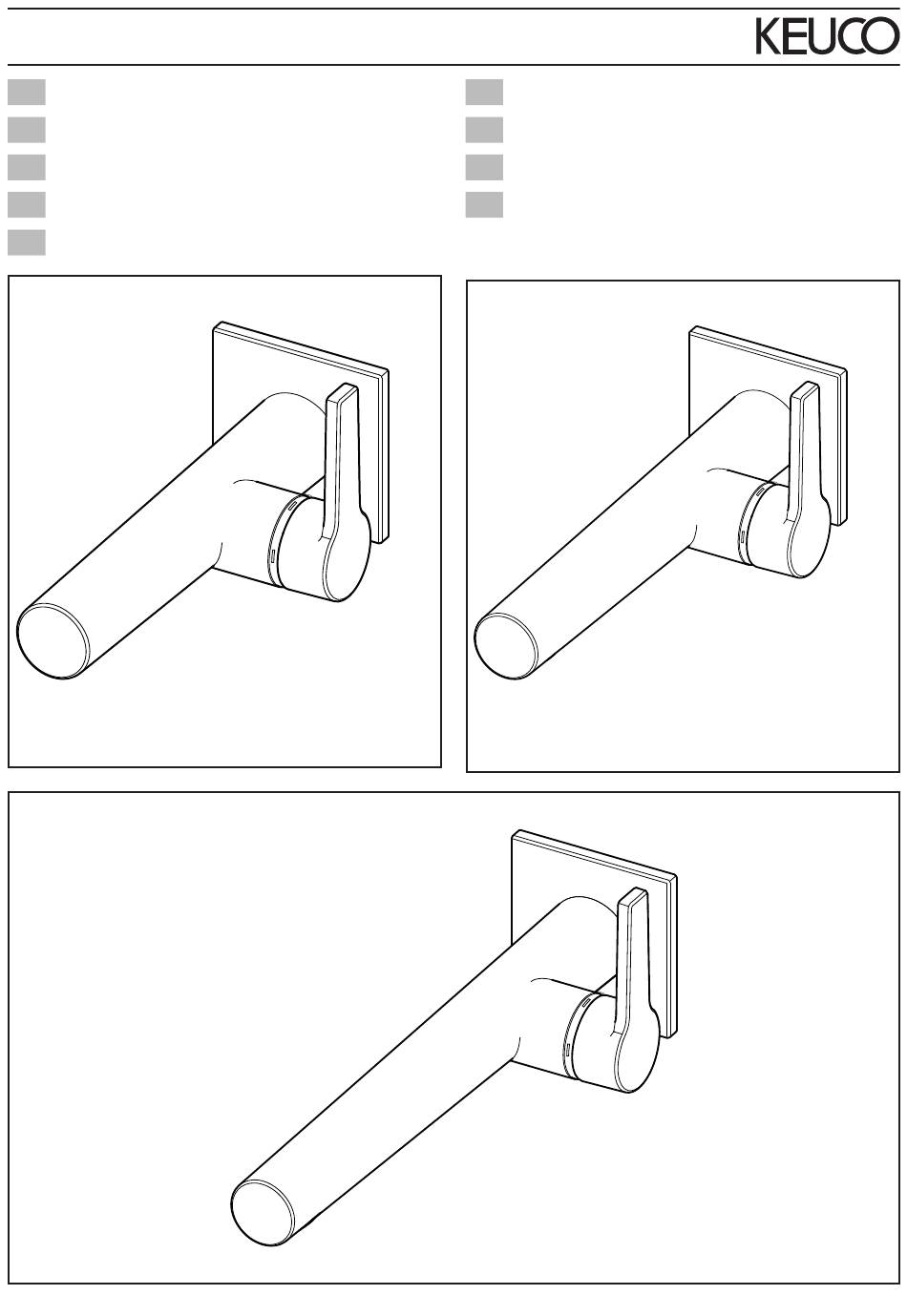 KEUCO