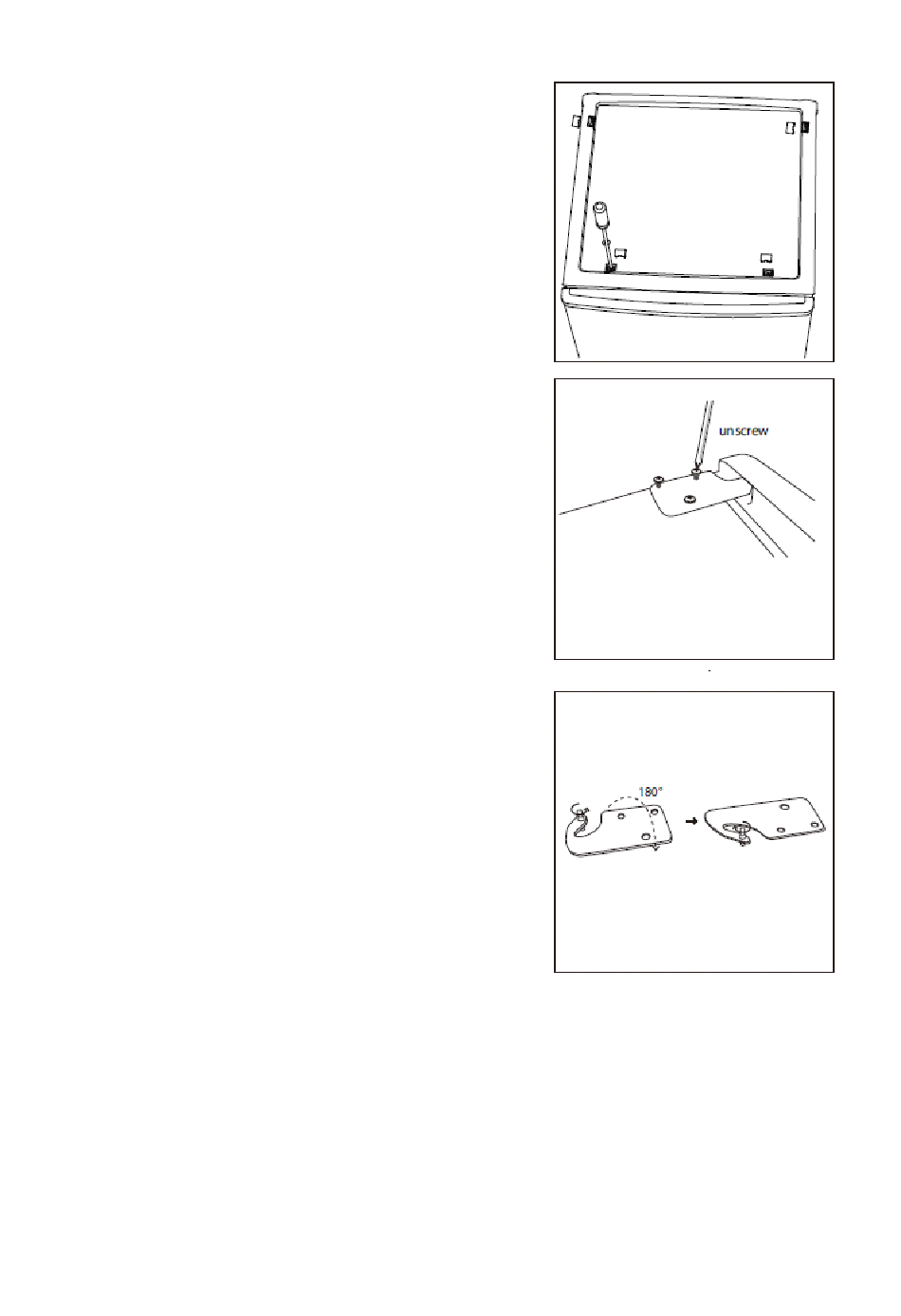 unscrew

180°